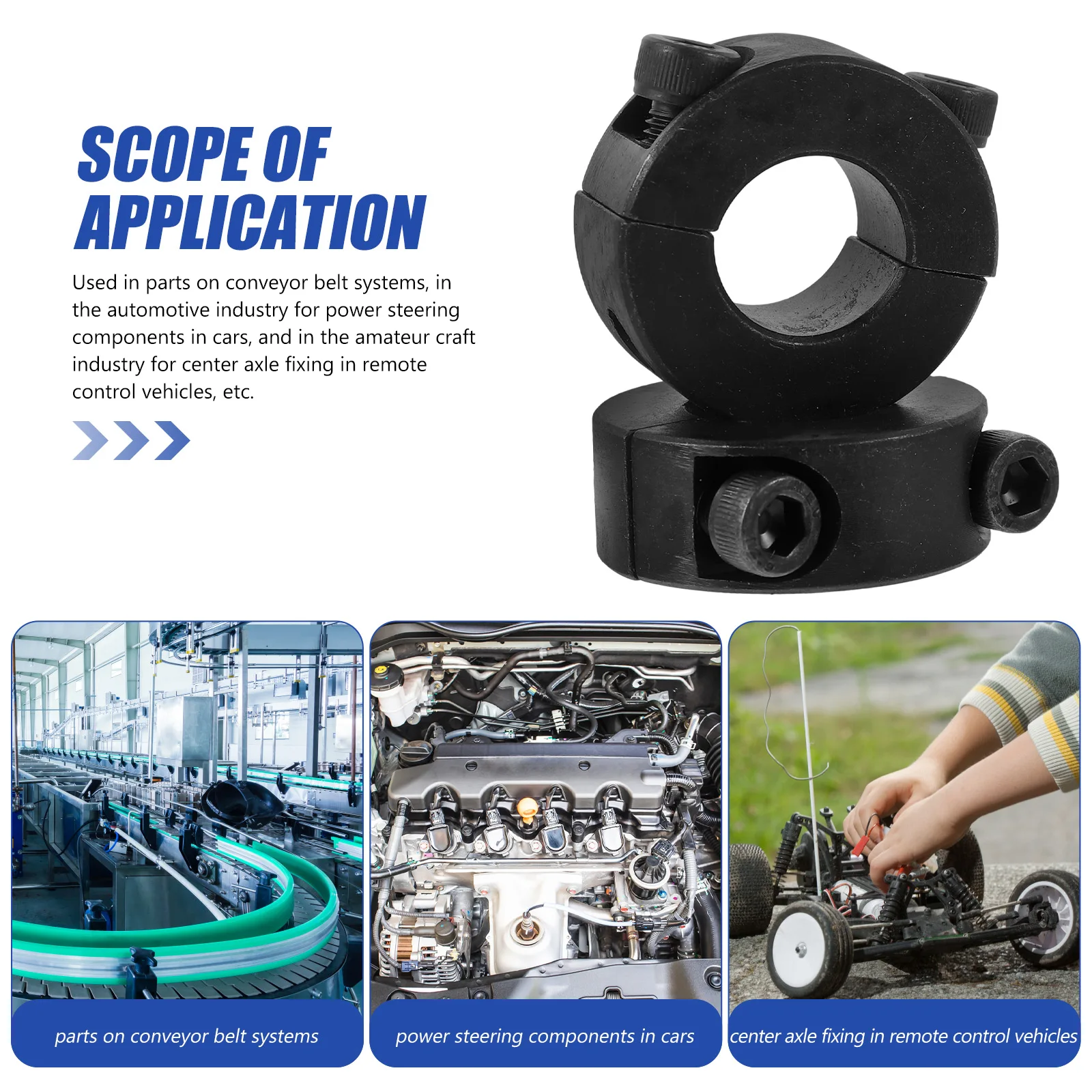 SCOPE OF APPLICATION

Used in parts on conveyor belt systems, in the automotive industry for power steering components in cars, and in the amateur craft industry for center axle fixing in remote control vehicles, etc.

parts on conveyor belt systems

power steering components in cars

center axle fixing in remote control vehicles