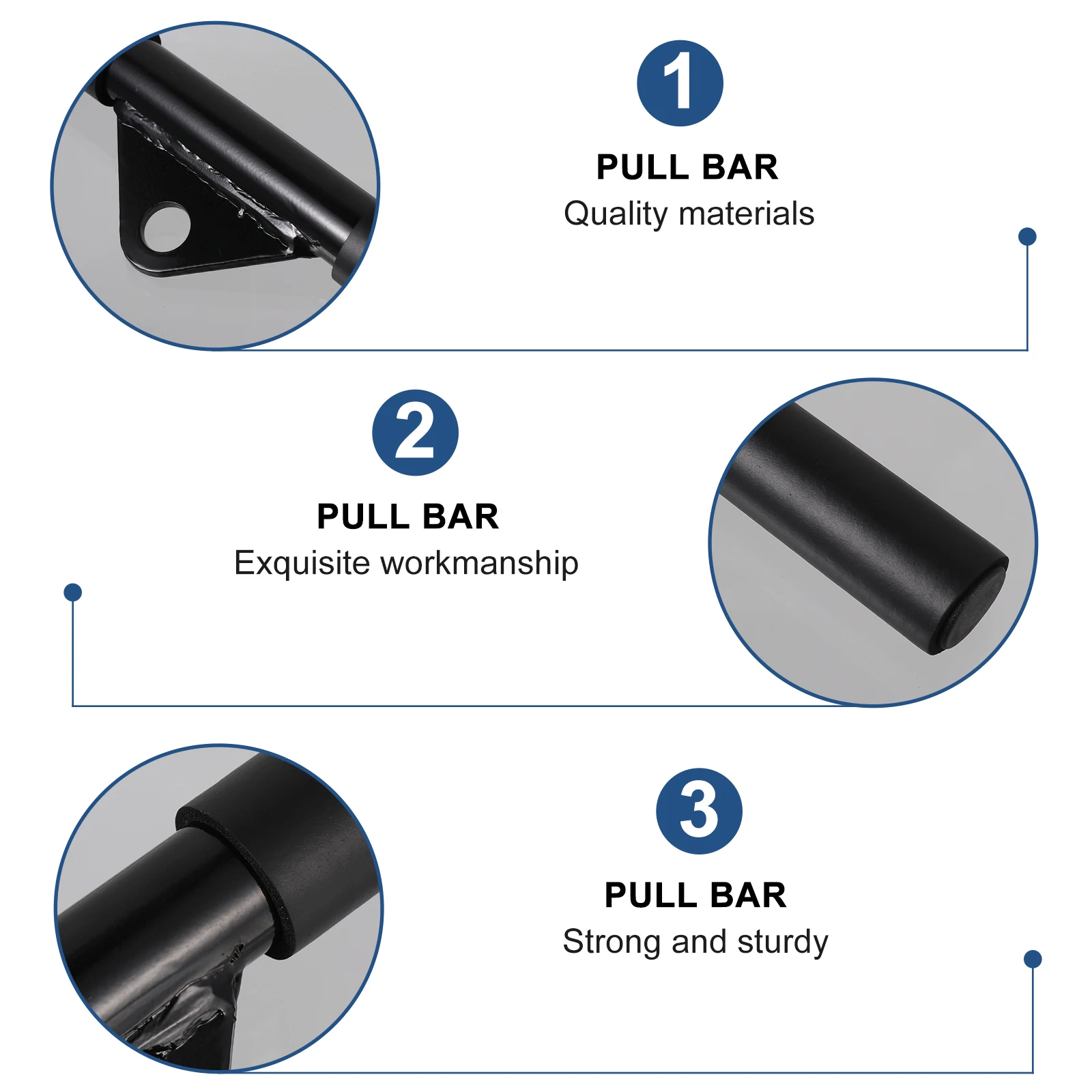 1

PULL BAR
Quality materials

2

PULL BAR
Exquisite workmanship

3

PULL BAR
Strong and sturdy