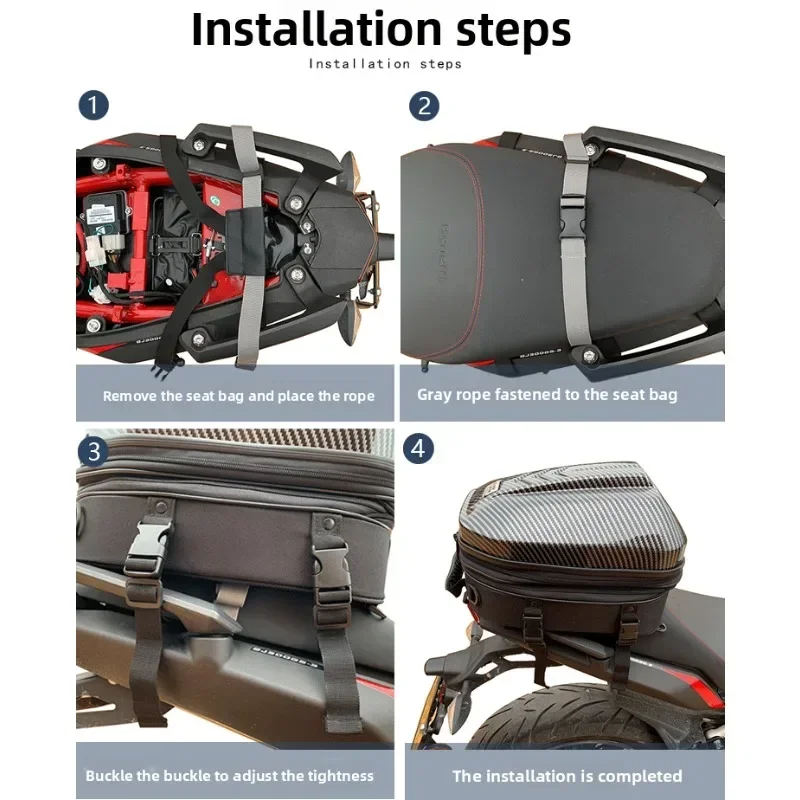 Installation steps

Installation steps

1

Remove the seat bag and place the rope

2

Gray rope fastened to the seat bag

3

Buckle the buckle to adjust the tightness

4

The installation is completed