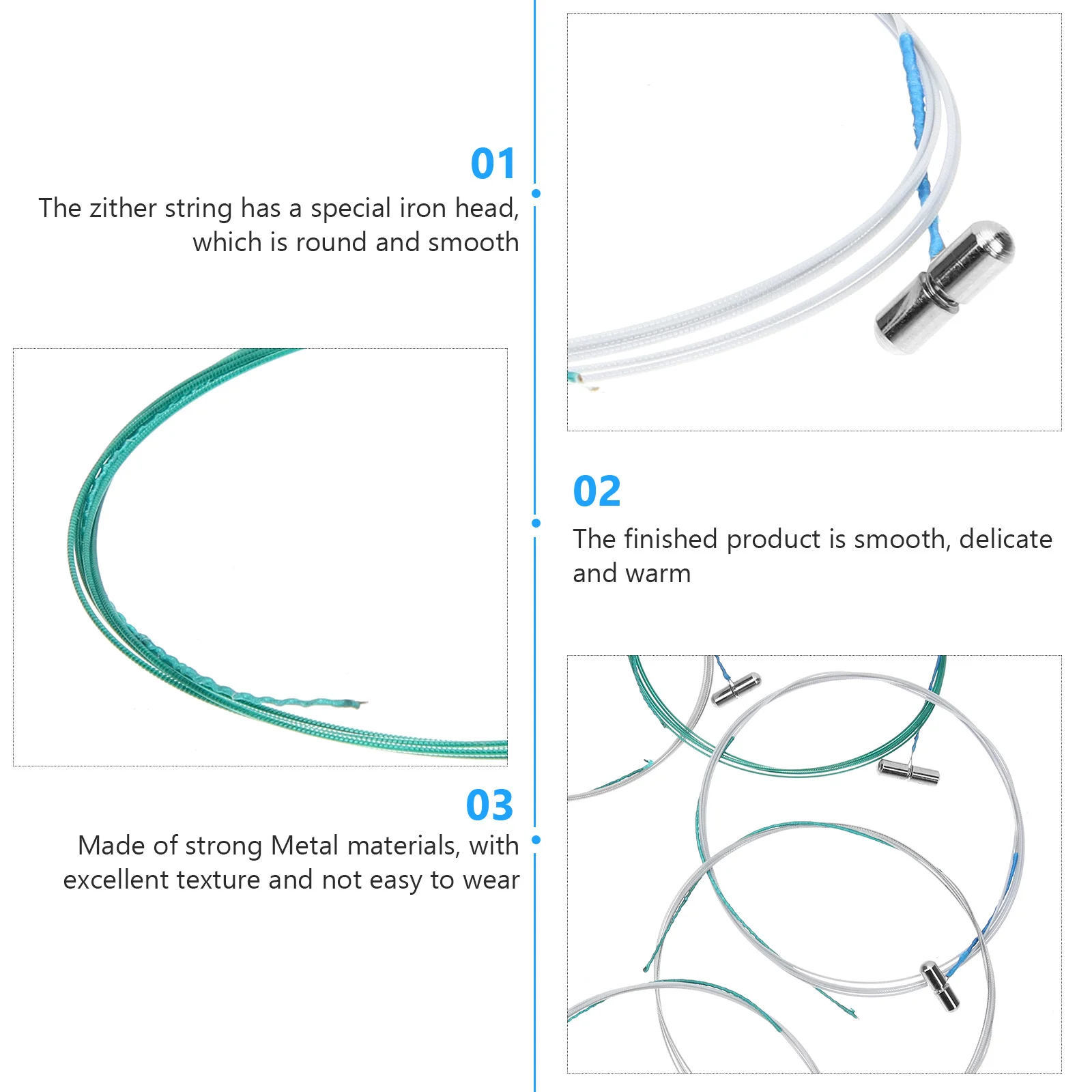 01
The zither string has a special iron head, which is round and smooth

02
The finished product is smooth, delicate and warm

03
Made of strong Metal materials, with excellent texture and not easy to wear