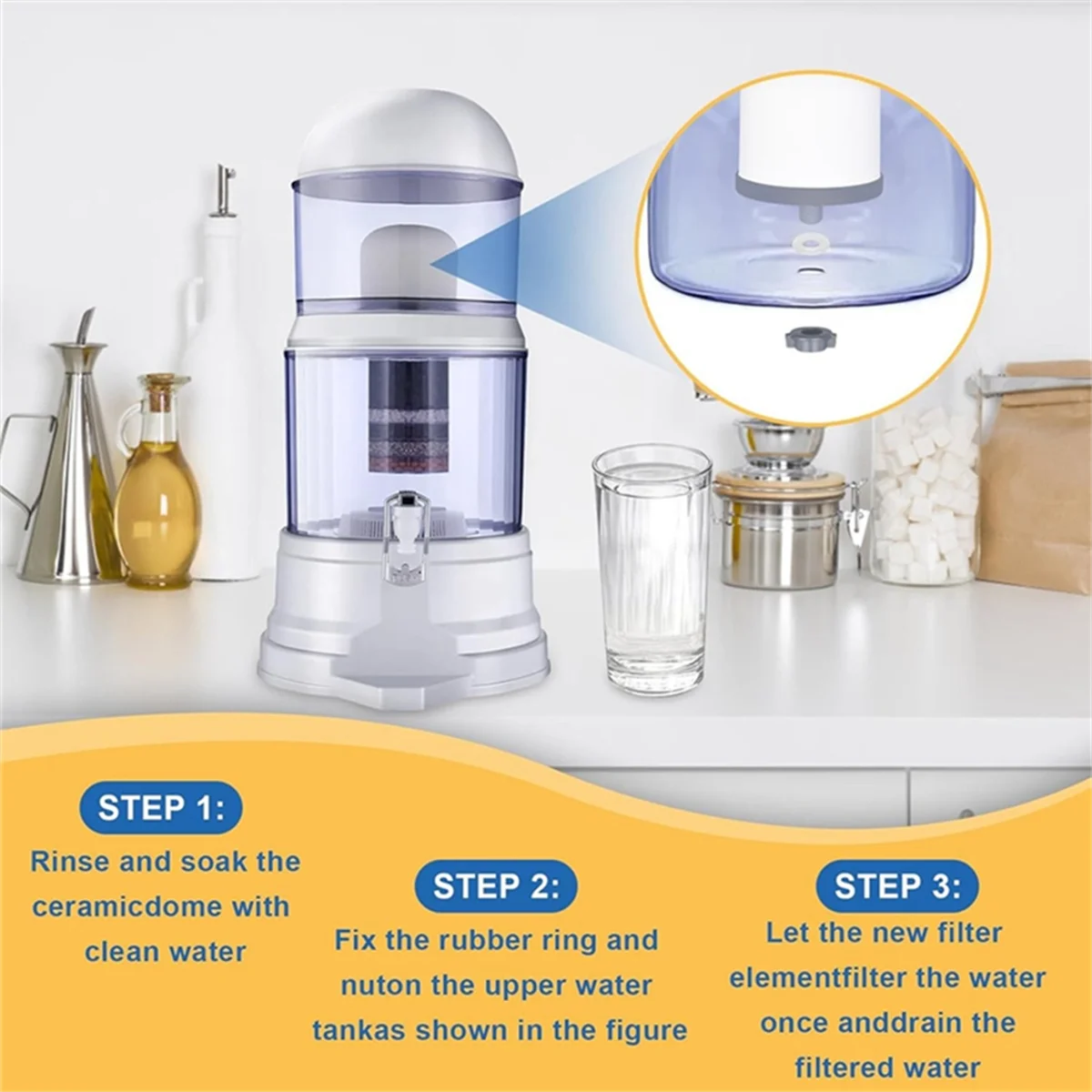 STEP 1:

Rinse and soak the ceramicdome with clean water

STEP 2:

Fix the rubber ring and nuton the upper water tankas shown in the figure

STEP 3:

Let the new filter elementfilter the water once anddrain the filtered water