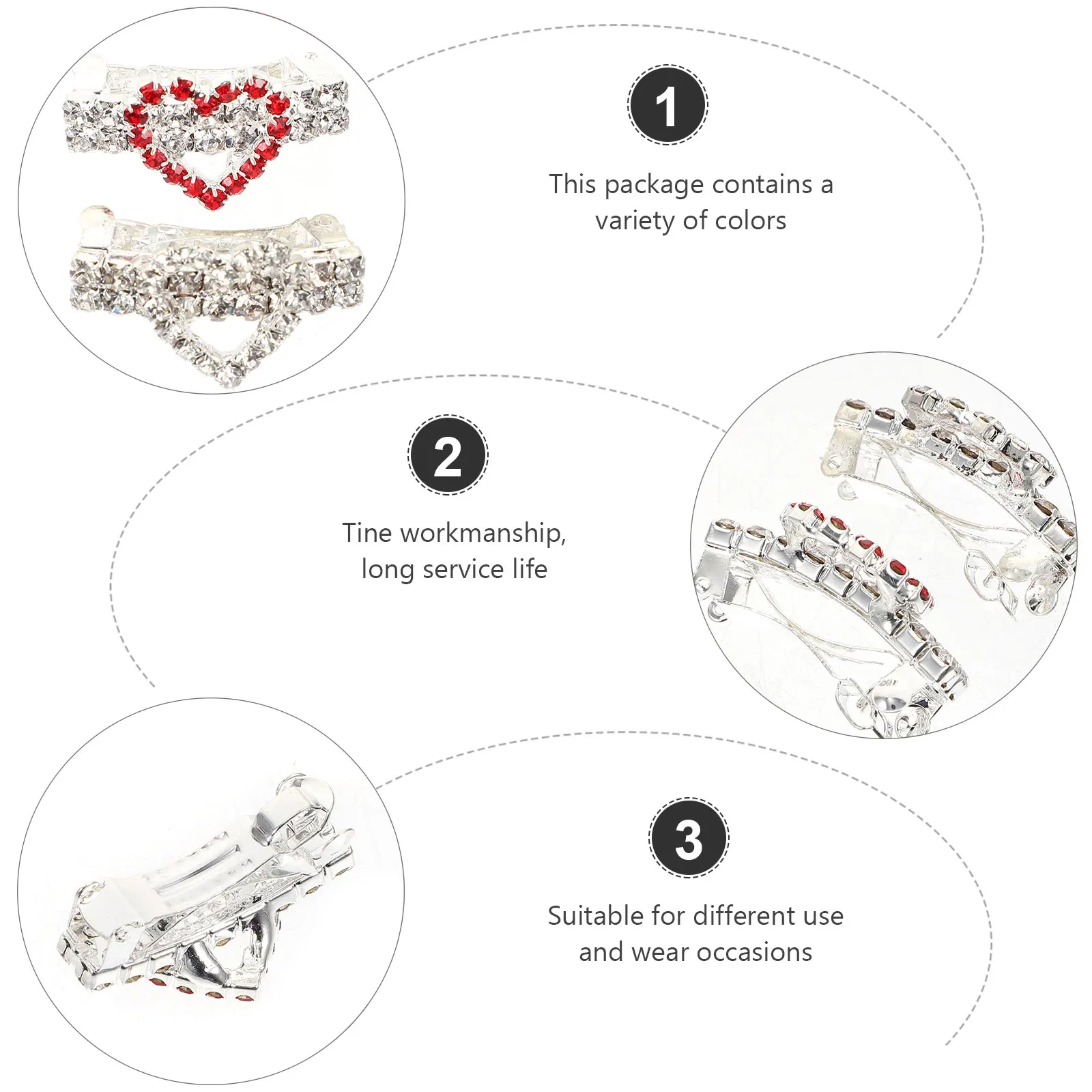 1

This package contains a variety of colors

2

Tine workmanship, long service life

3

Suitable for different use and wear occasions