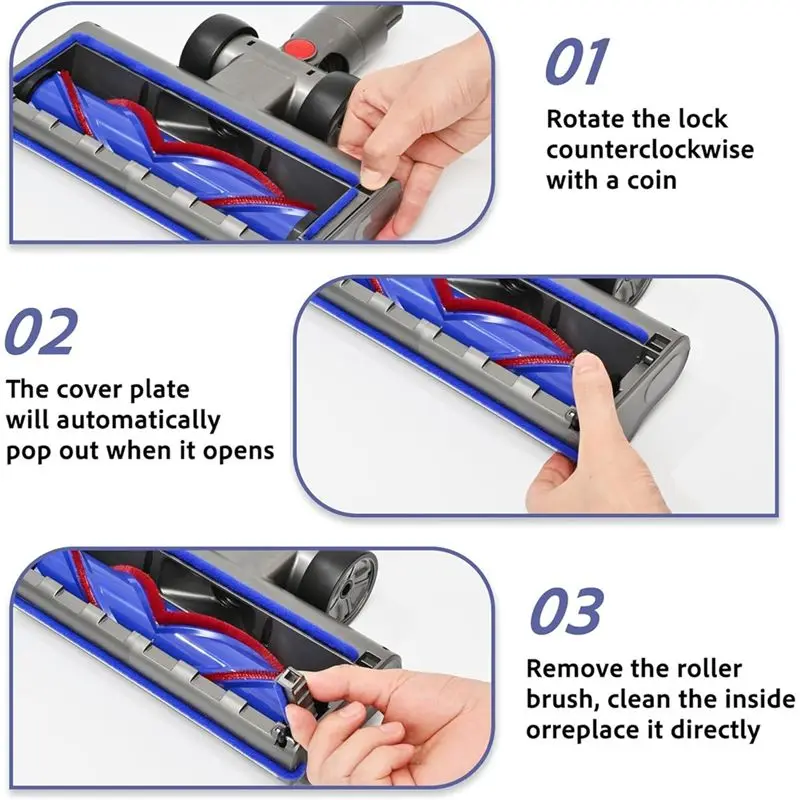 01

Rotate the lock counterclockwise with a coin

02

The cover plate will automatically pop out when it opens

03

Remove the roller brush, clean the inside orreplace it directly