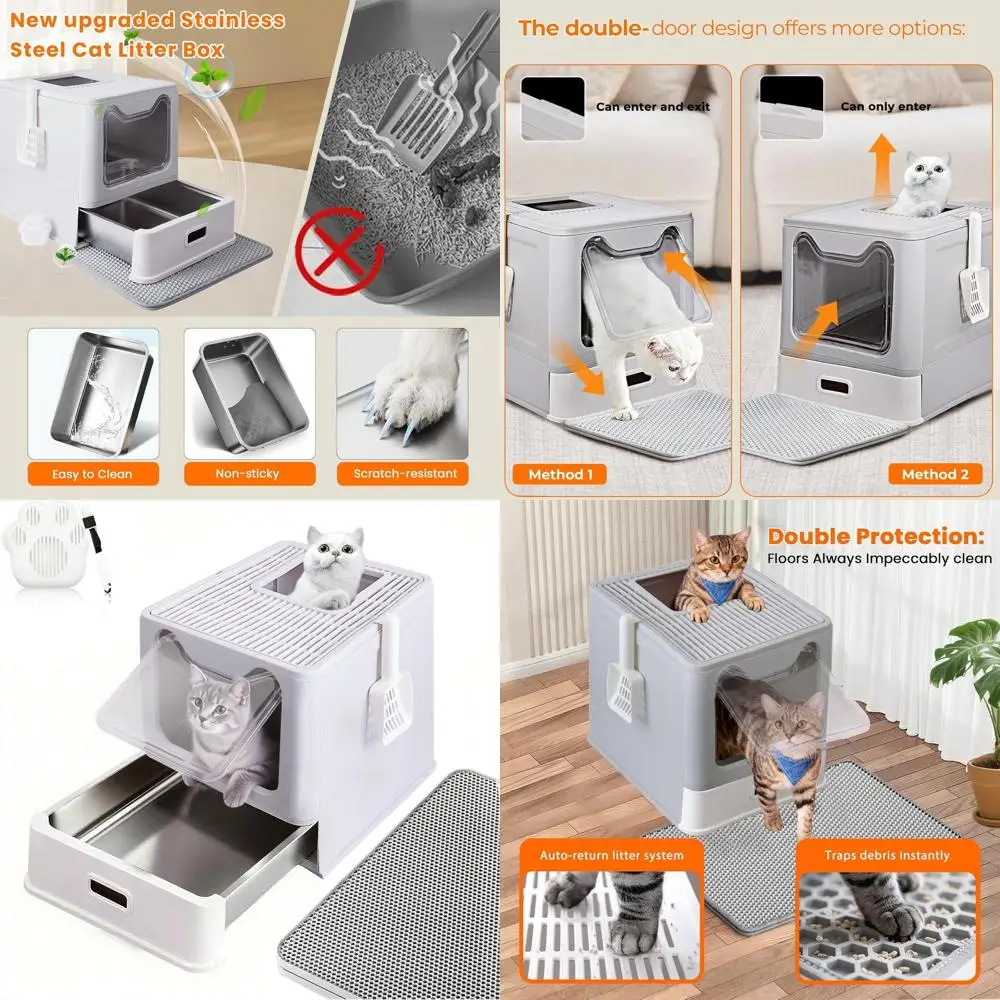 New upgraded Stainless Steel Cat Litter Box

Easy to Clean

Non-sticky

Scratch-resistant

The double-door design offers more options:

Can enter and exit

Can only enter

Method 1

Method 2

Double Protection:
Floors Always Impeccably clean

Auto-return litter system

Traps debris instantly