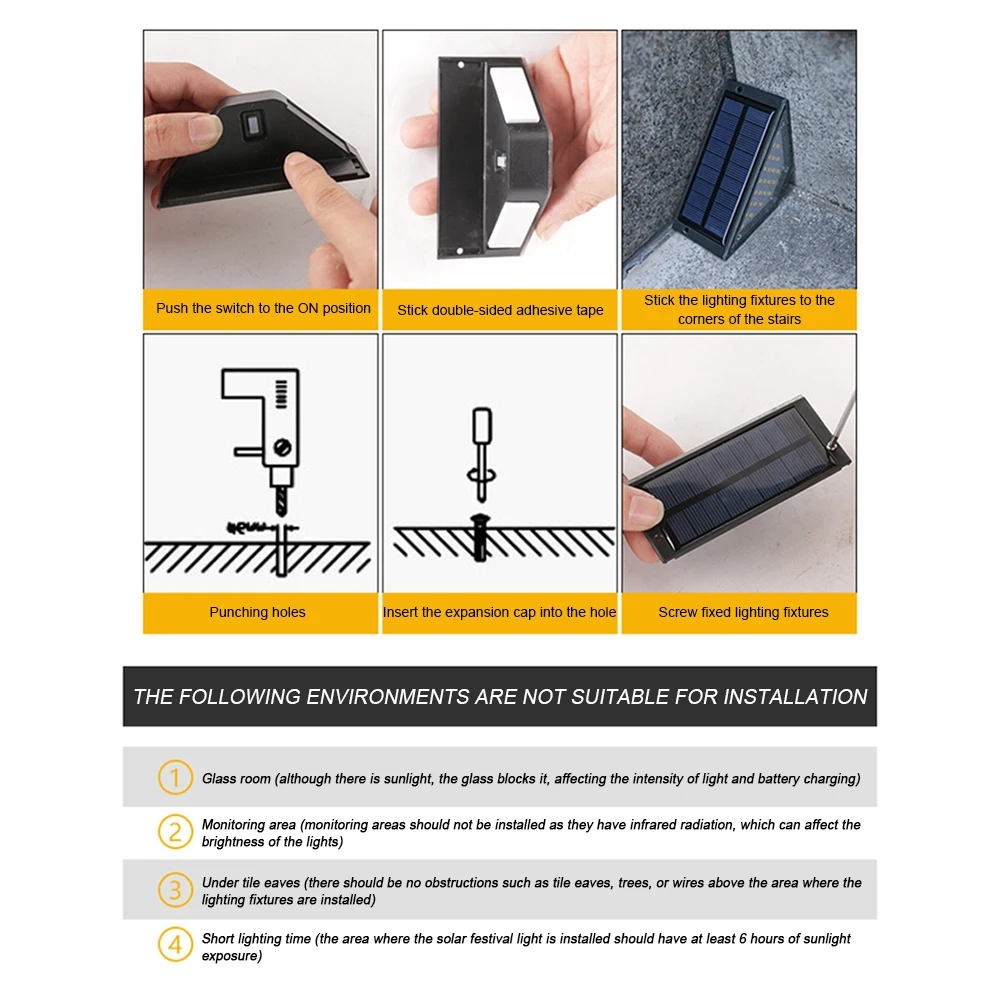 Push the switch to the ON position

Stick double-sided adhesive tape

Stick the lighting fixtures to the corners of the stairs

Punching holes

Insert the expansion cap into the hole

Screw fixed lighting fixtures

THE FOLLOWING ENVIRONMENTS ARE NOT SUITABLE FOR INSTALLATION

1 Glass room (although there is sunlight, the glass blocks it, affecting the intensity of light and battery charging)

2 Monitoring area (monitoring areas should not be installed as they have infrared radiation, which can affect the brightness of the lights)

3 Under tile eaves (there should be no obstructions such as tile eaves, trees, or wires above the area where the lighting fixtures are installed)

4 Short lighting time (the area where the solar festival light is installed should have at least 6 hours of sunlight exposure)