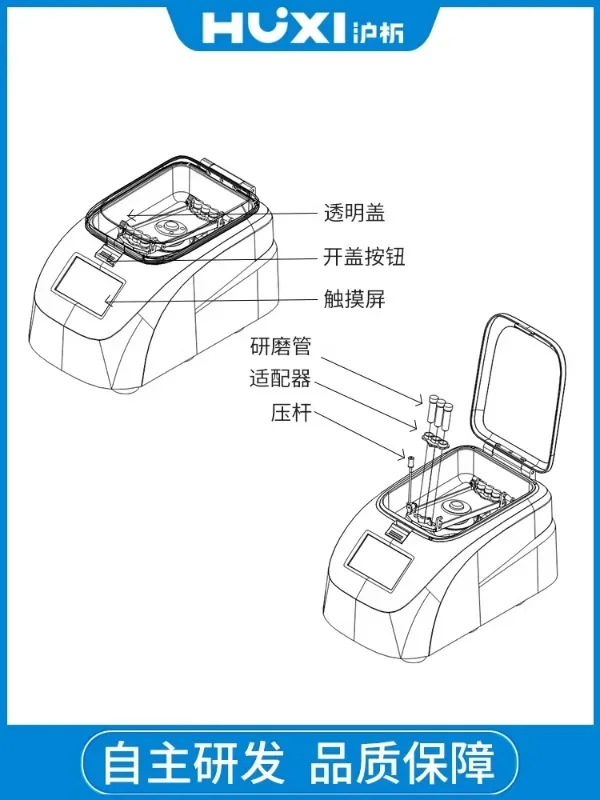 HUXI 沪析

透明盖
开盖按钮
触摸屏

研磨管
适配器
压杆

自主研发 品质保障