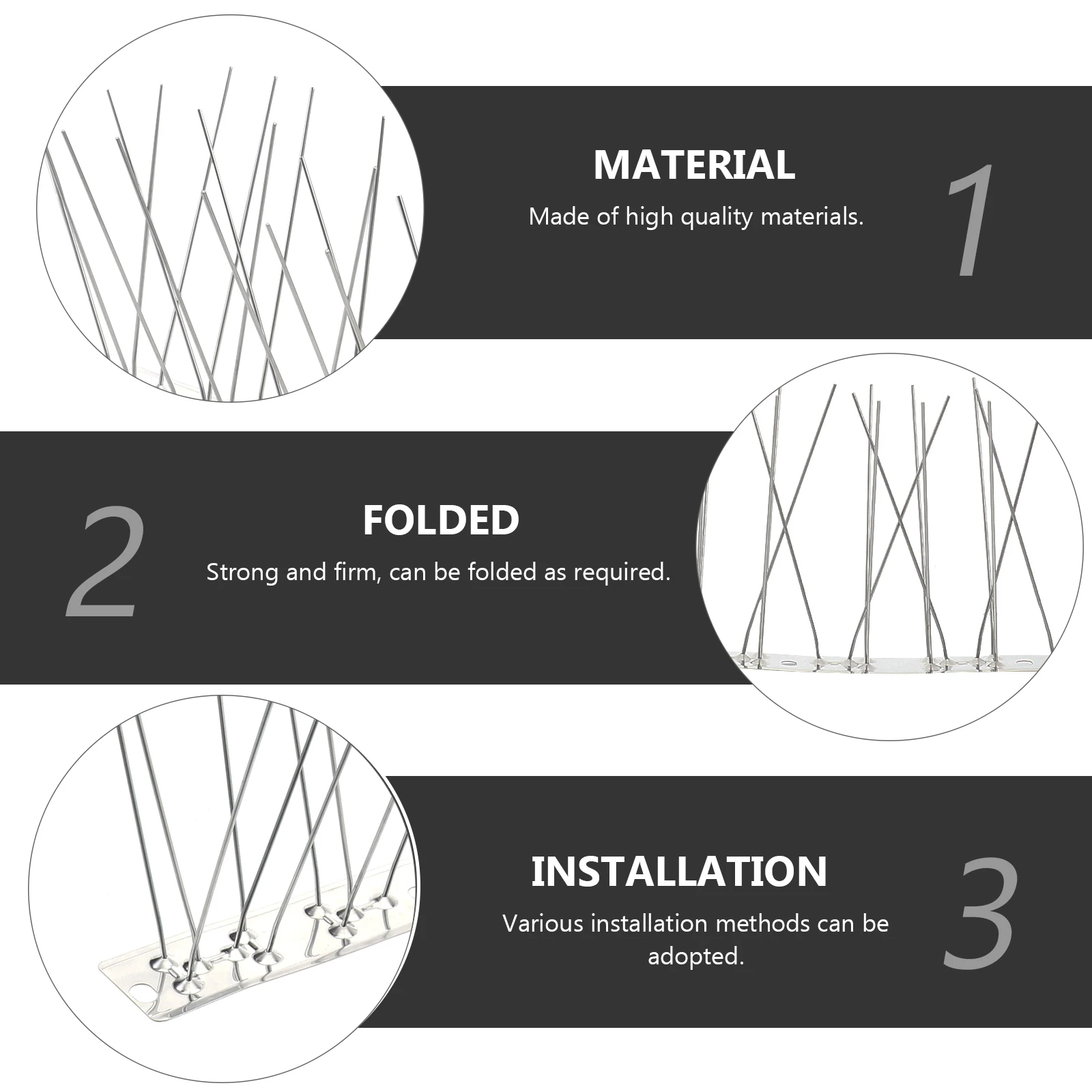 MATERIAL

Made of high quality materials.

1

2

FOLDED

Strong and firm, can be folded as required.

INSTALLATION

Various installation methods can be adopted.

3