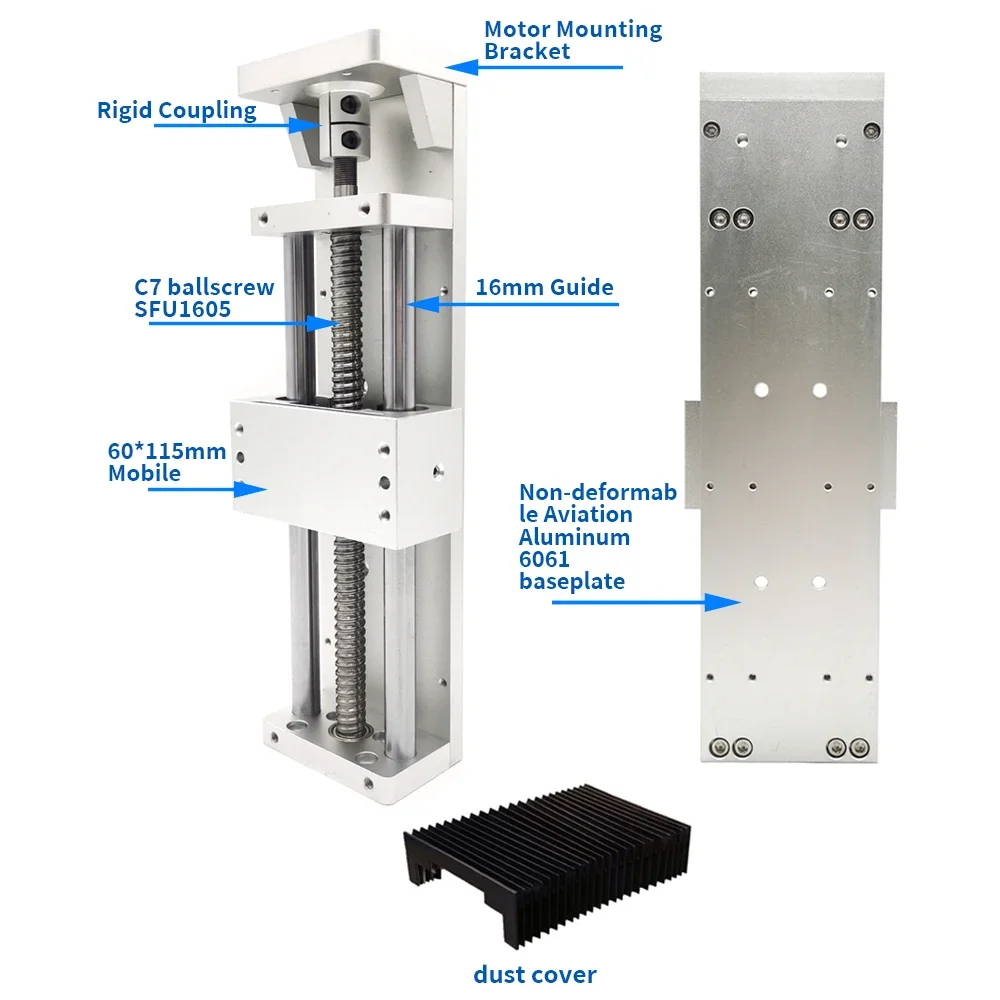 Motor Mounting Bracket

Rigid Coupling

C7 ballscrew SFU1605

16mm Guide

60*115mm Mobile

Non-deformable Aviation Aluminum 6061 baseplate

dust cover