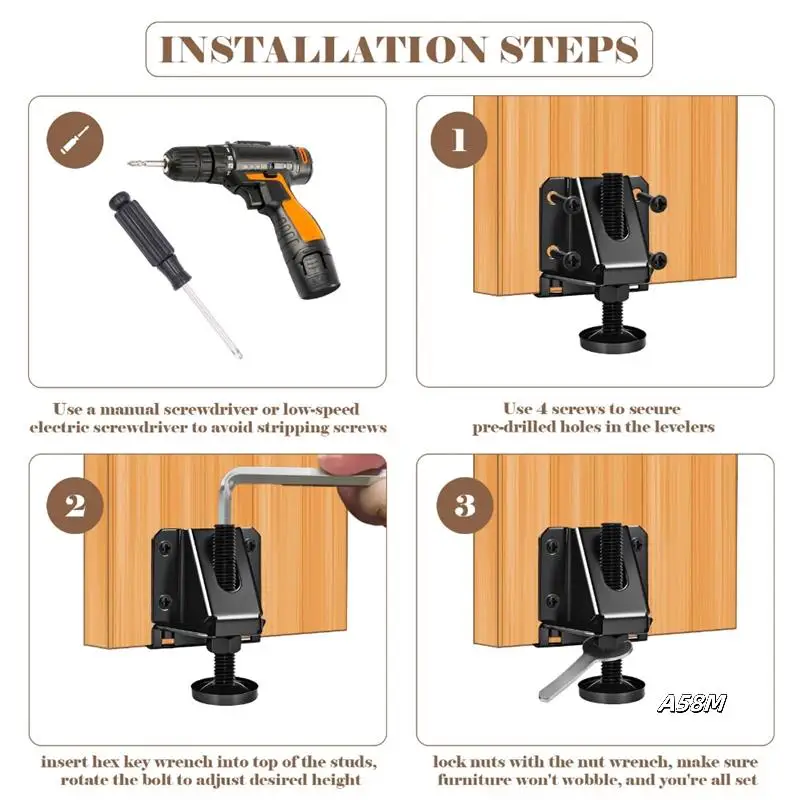 INSTALLATION STEPS

Use a manual screwdriver or low-speed electric screwdriver to avoid stripping screws

1

Use 4 screws to secure pre-drilled holes in the levelers

2

insert hex key wrench into top of the studs, rotate the bolt to adjust desired height

3

A58M

lock nuts with the nut wrench, make sure furniture won't wobble, and you're all set