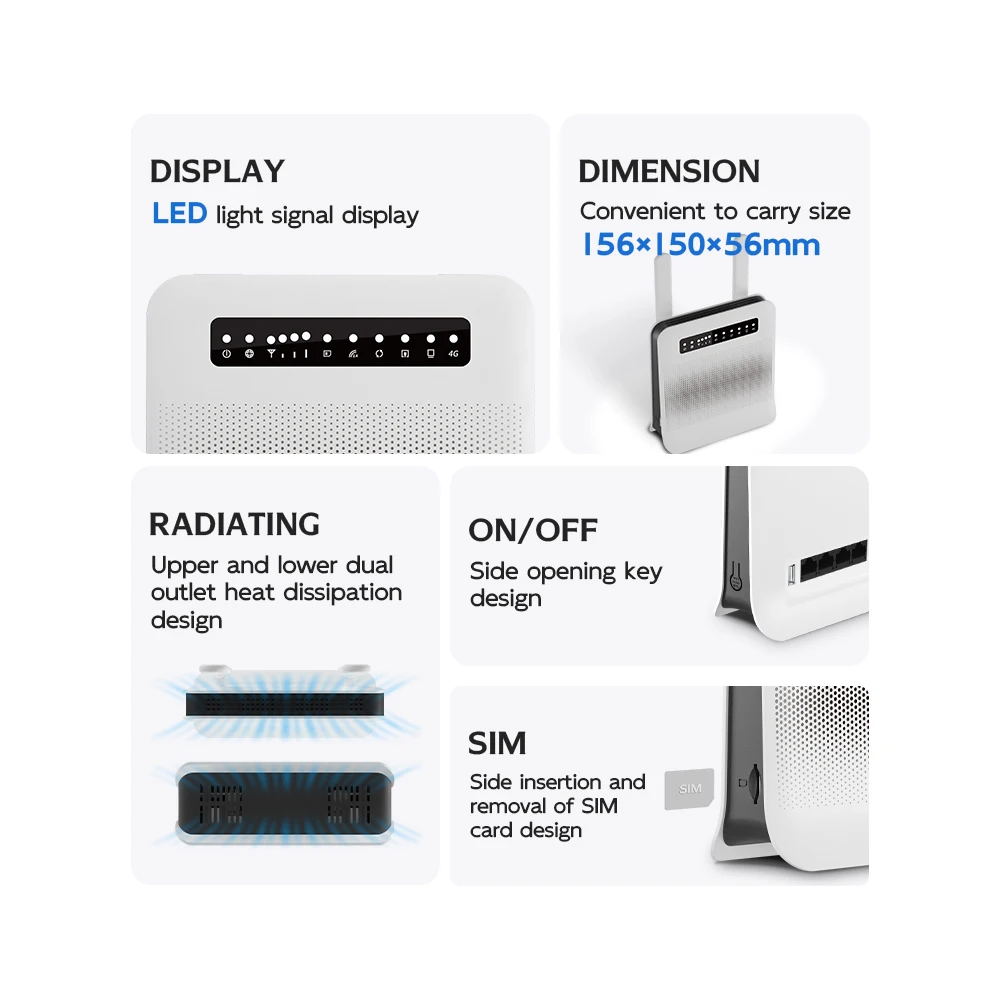 DISPLAY
LED light signal display

4G

DIMENSION
Convenient to carry size
156×150×56mm

RADIATING
Upper and lower dual outlet heat dissipation design

ON/OFF
Side opening key design

SIM
Side insertion and removal of SIM card design

SIM