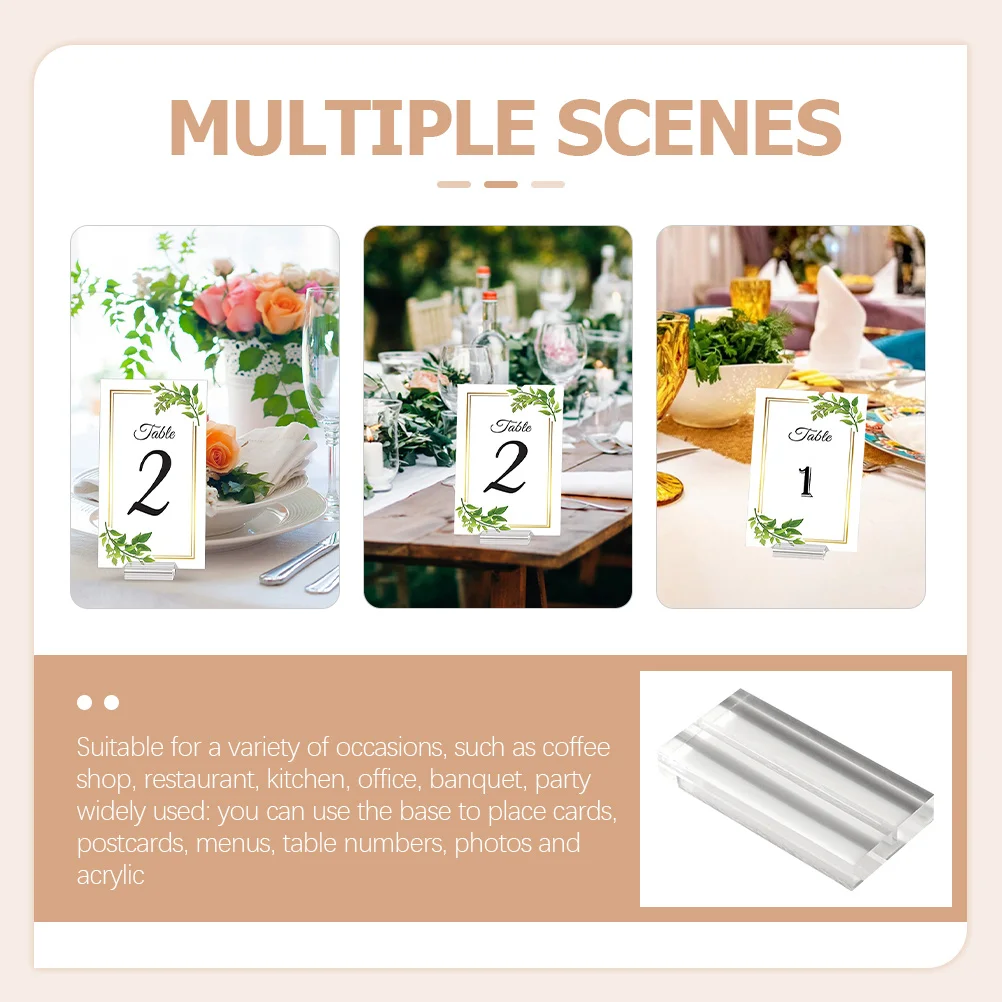 MULTIPLE SCENES

Table
2

Table
2

Table
1

Suitable for a variety of occasions, such as coffee shop, restaurant, kitchen, office, banquet, party widely used: you can use the base to place cards, postcards, menus, table numbers, photos and acrylic