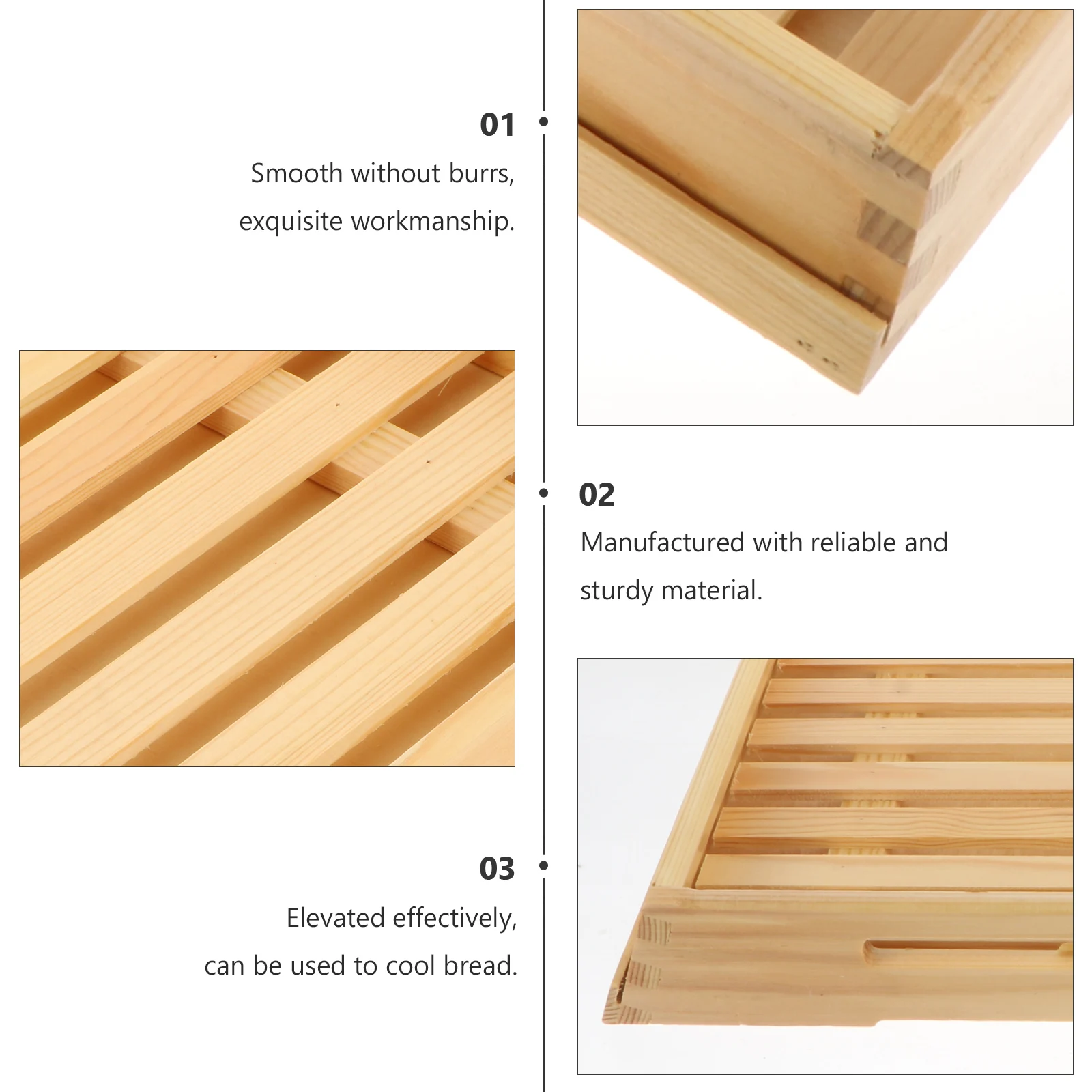 01
Smooth without burrs,
exquisite workmanship.

02
Manufactured with reliable and
sturdy material.

03
Elevated effectively,
can be used to cool bread.