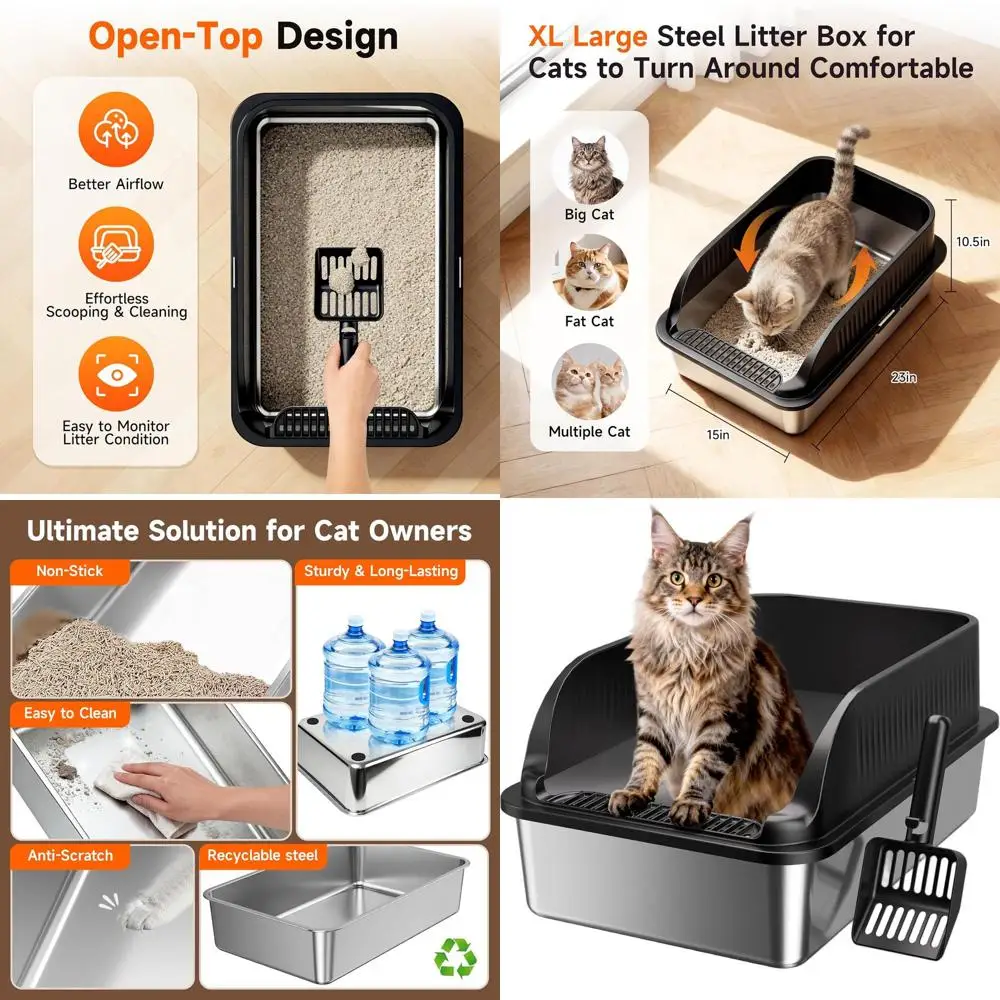 Open-Top Design

Better Airflow

Effortless Scooping & Cleaning

Easy to Monitor Litter Condition

XL Large Steel Litter Box for Cats to Turn Around Comfortable

Big Cat

Fat Cat

Multiple Cat

10.5in

23in

15in

Ultimate Solution for Cat Owners

Non-Stick

Sturdy & Long-Lasting

Easy to Clean

Anti-Scratch

Recyclable steel