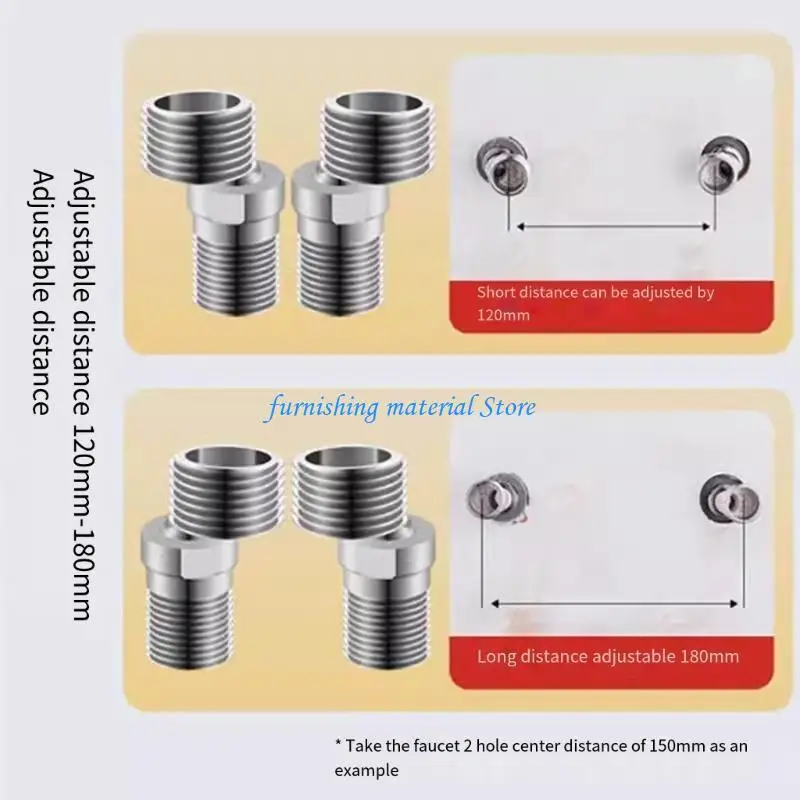 Adjustable distance 120mm-180mm
Adjustable distance

Short distance can be adjusted by 120mm

furnishing material Store

Long distance adjustable 180mm

* Take the faucet 2 hole center distance of 150mm as an example