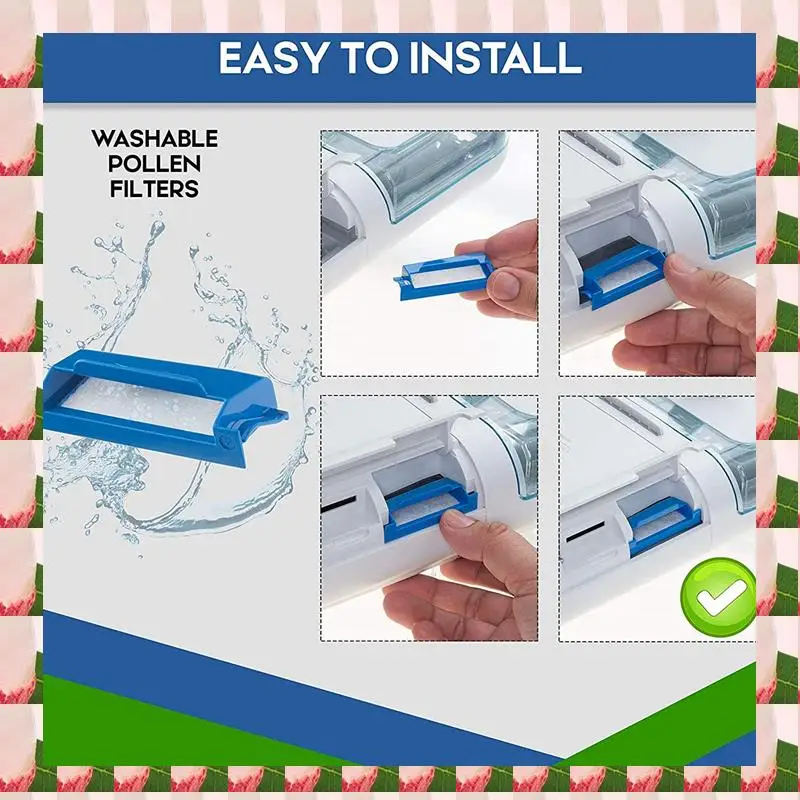 EASY TO INSTALL

WASHABLE POLLEN FILTERS