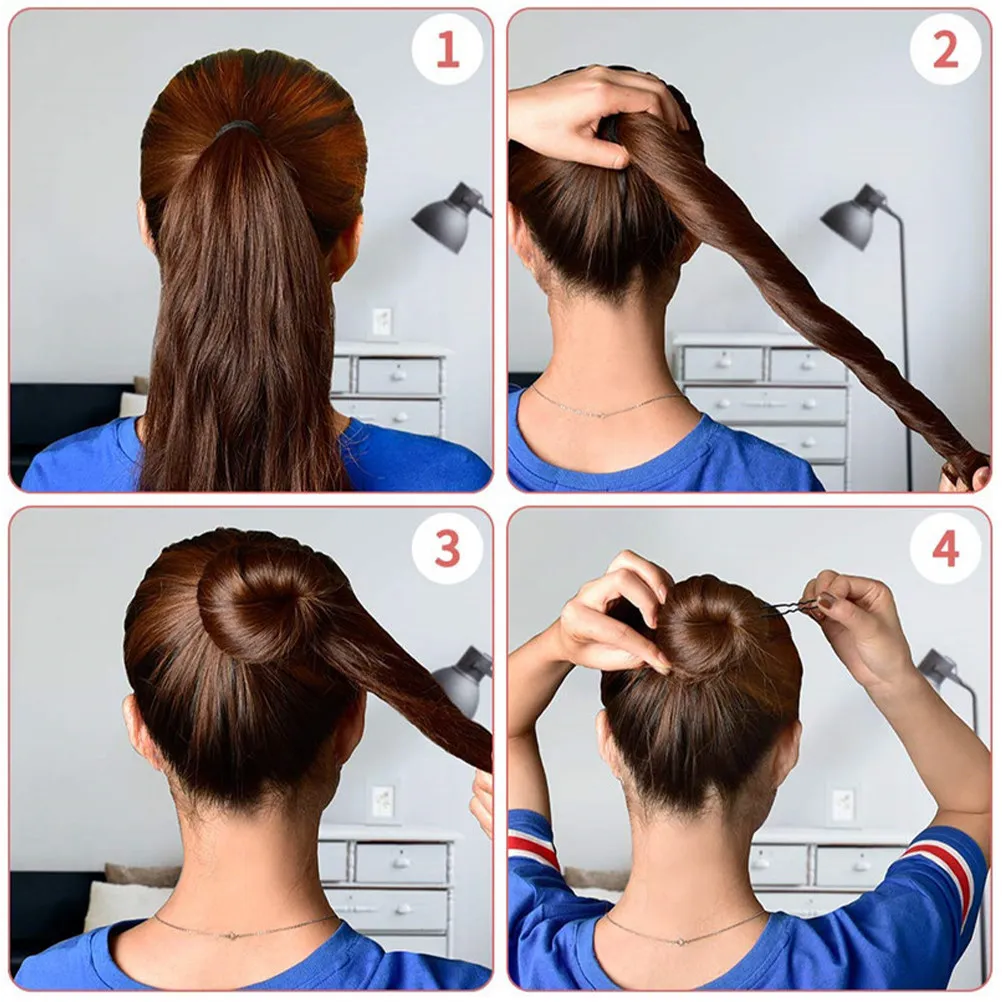 1

2

3

4