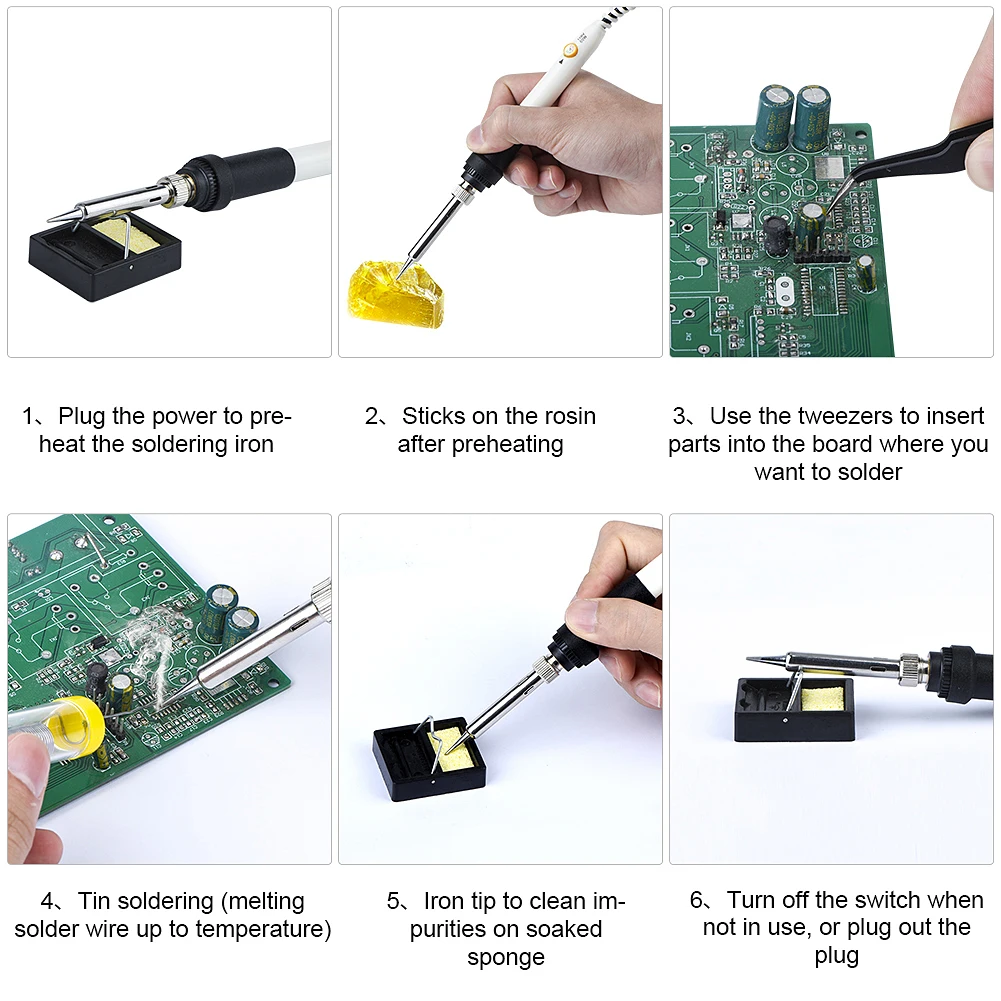 1、Plug the power to preheat the soldering iron

2、Sticks on the rosin after preheating

3、Use the tweezers to insert parts into the board where you want to solder

4、Tin soldering (melting solder wire up to temperature)

5、Iron tip to clean impurities on soaked sponge

6、Turn off the switch when not in use, or plug out the plug