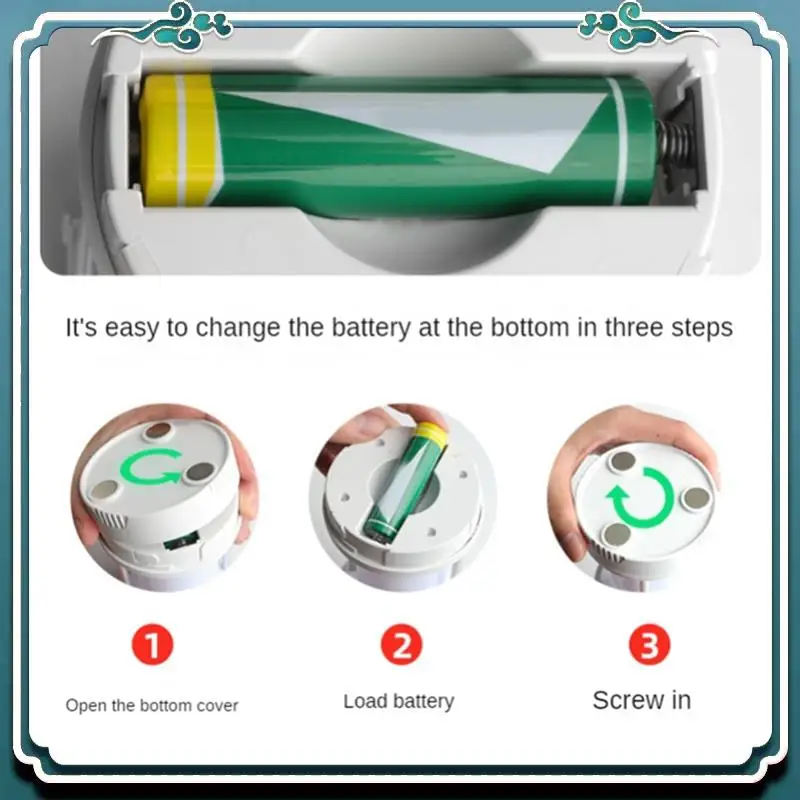 It's easy to change the battery at the bottom in three steps

1

Open the bottom cover

2

Load battery

3

Screw in