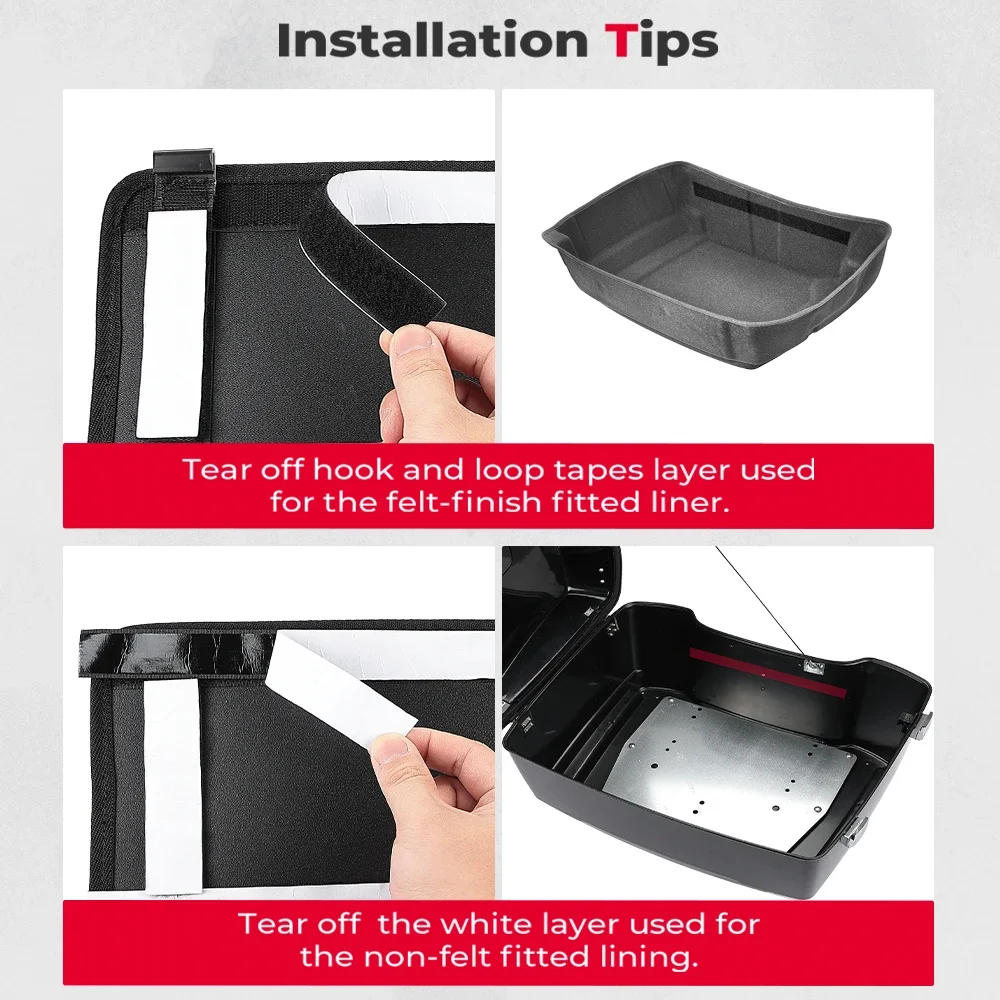 Installation Tips

Tear off hook and loop tapes layer used for the felt-finish fitted liner.

Tear off  the white layer used for the non-felt fitted lining.