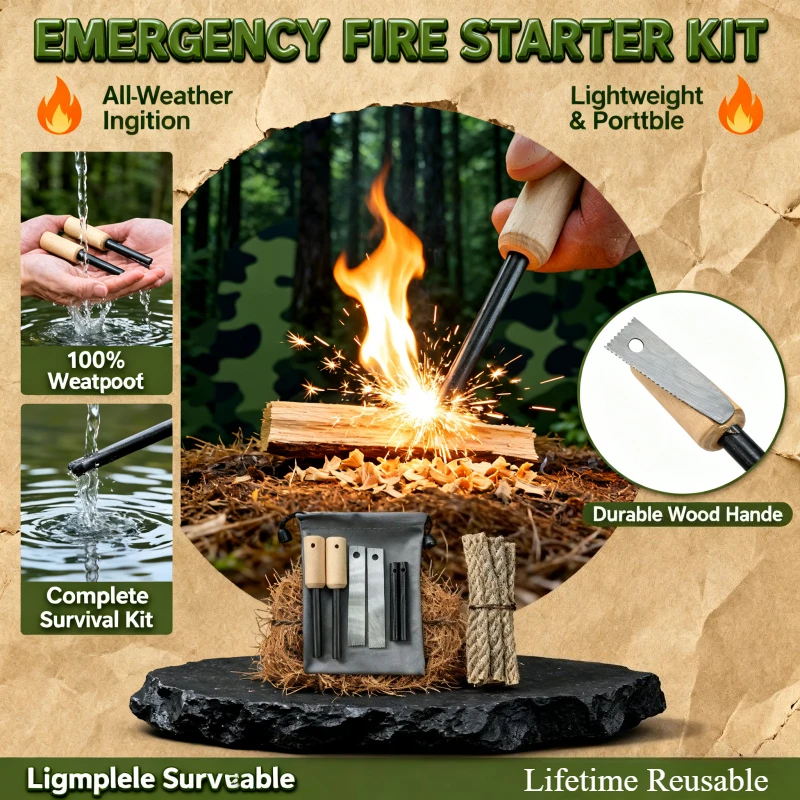 EMERGENCY FIRE STARTER KIT

All-Weather Ingition

Lightweight & Porttble

100% Weatpoot

Complete Survival Kit

Durable Wood Hande

Ligmplele Surveable

Lifetime Reusable