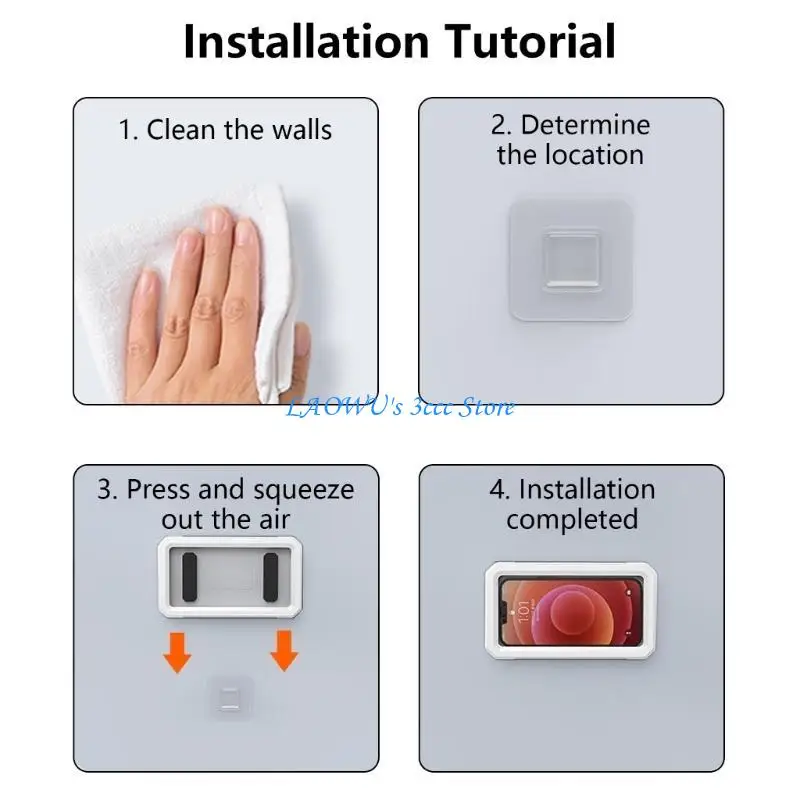 Installation Tutorial

1. Clean the walls

2. Determine the location

LAOWU's 3ccc Store

3. Press and squeeze out the air

4. Installation completed

1:01