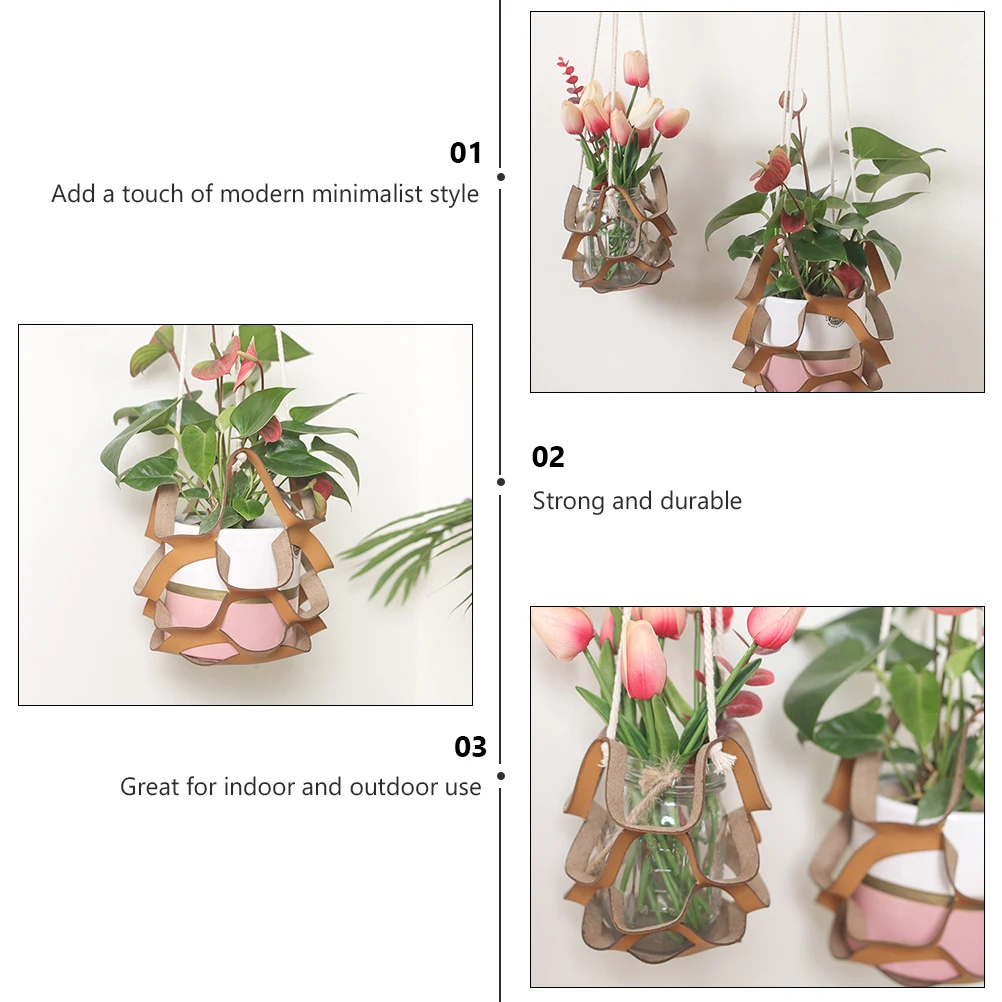 01
Add a touch of modern minimalist style

02
Strong and durable

03
Great for indoor and outdoor use