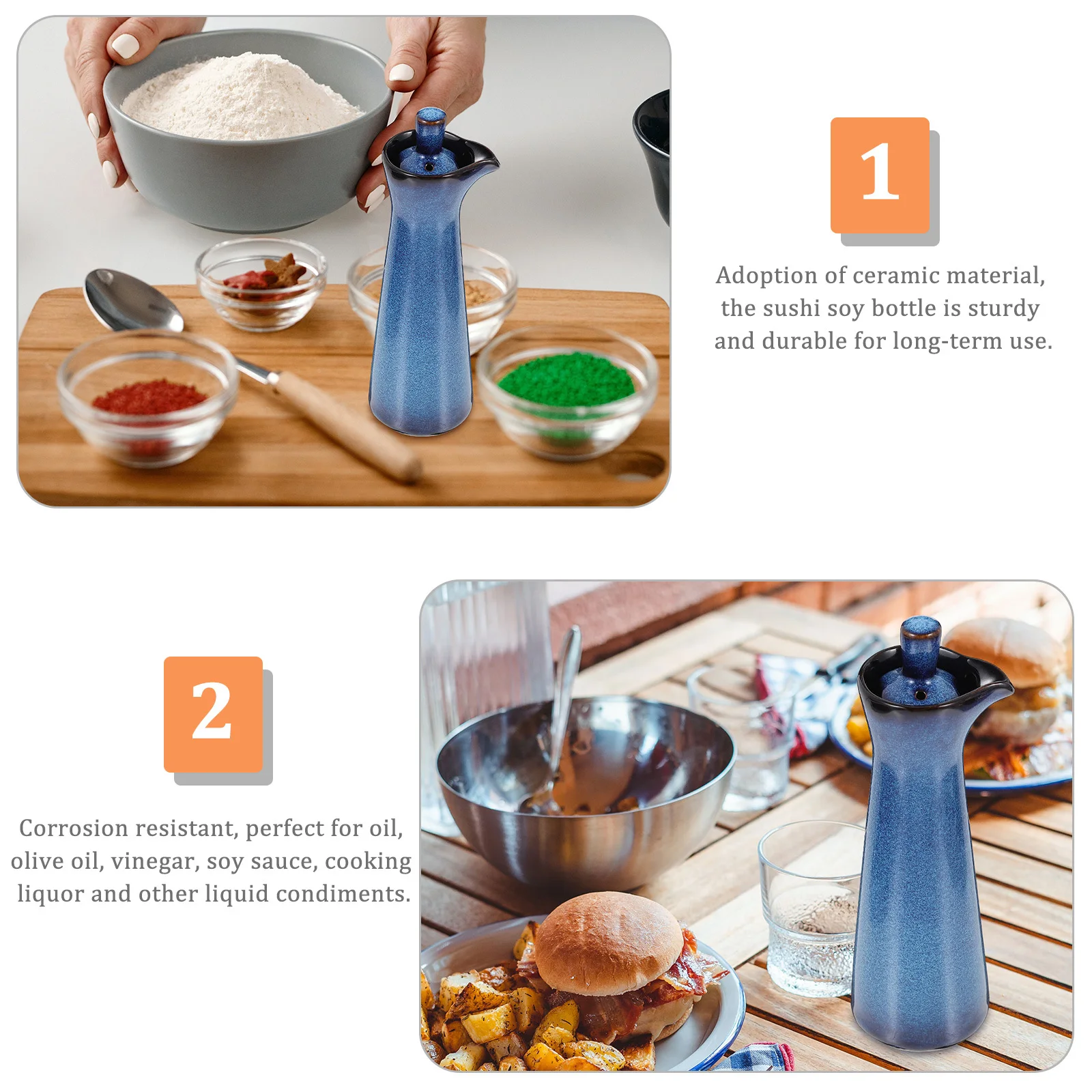 1

Adoption of ceramic material, the sushi soy bottle is sturdy and durable for long-term use.

2

Corrosion resistant, perfect for oil, olive oil, vinegar, soy sauce, cooking liquor and other liquid condiments.