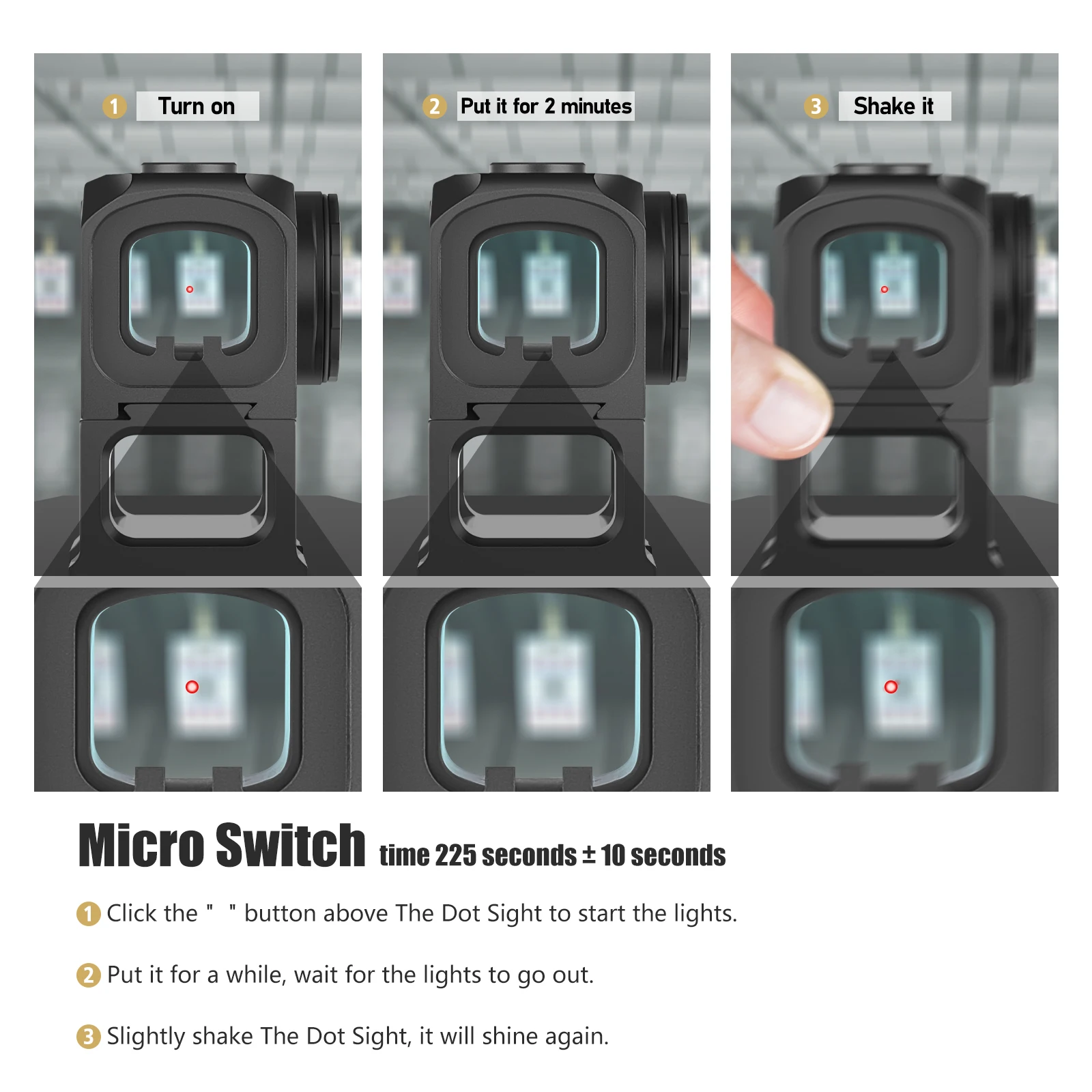 1 Turn on

2 Put it for 2 minutes

3 Shake it

Micro Switch time 225 seconds ± 10 seconds

1 Click the "  " button above The Dot Sight to start the lights.

2 Put it for a while, wait for the lights to go out.

3 Slightly shake The Dot Sight, it will shine again.