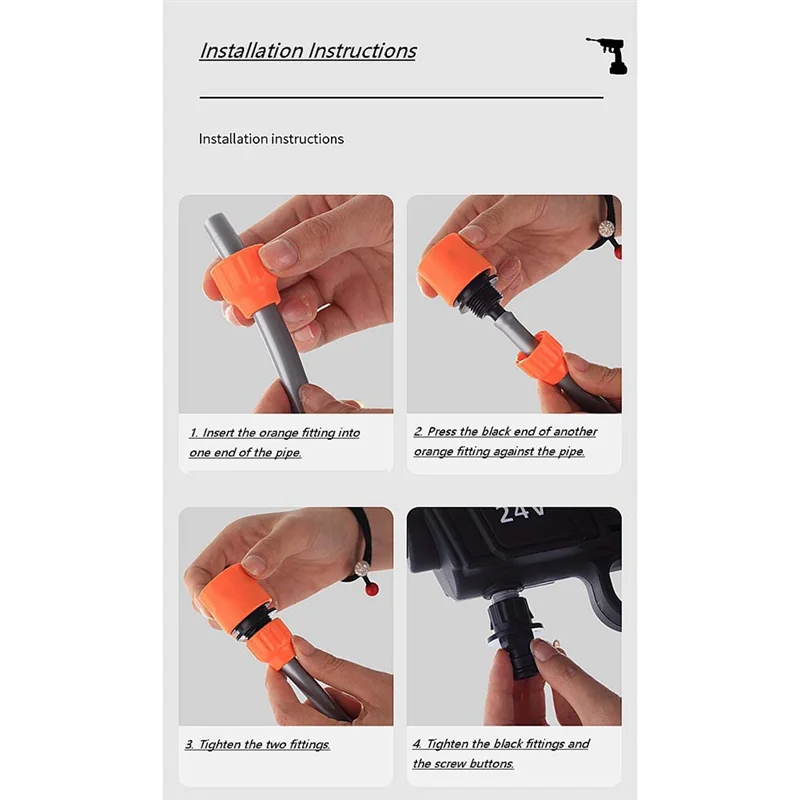 Installation Instructions

Installation instructions

1. Insert the orange fitting into one end of the pipe.

2. Press the black end of another orange fitting against the pipe.

24V

3. Tighten the two fittings.

4. Tighten the black fittings and the screw buttons.