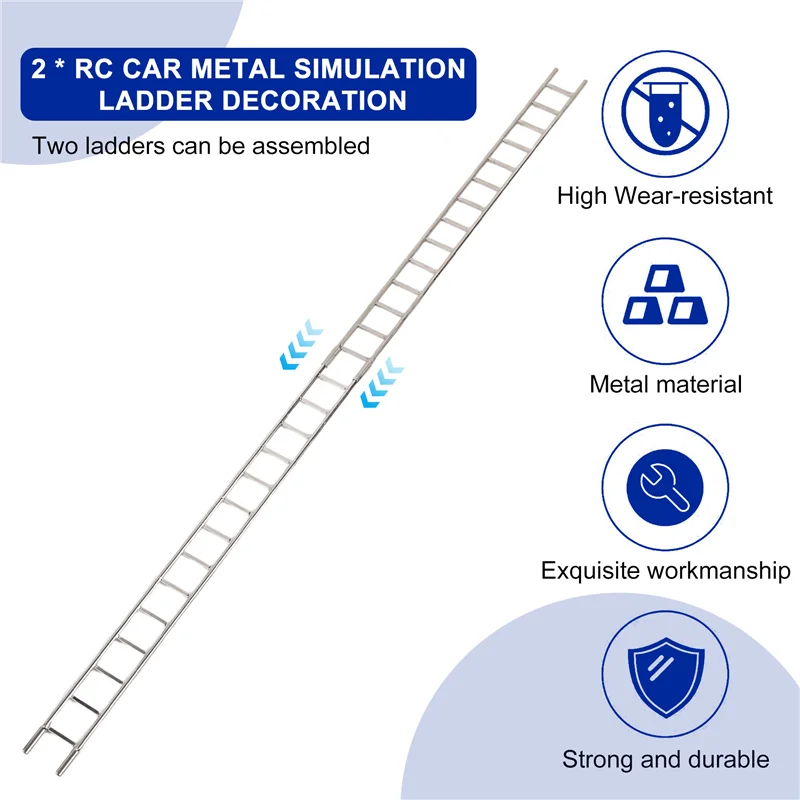 2 * RC CAR METAL SIMULATION LADDER DECORATION

Two ladders can be assembled

High Wear-resistant

Metal material

Exquisite workmanship

Strong and durable