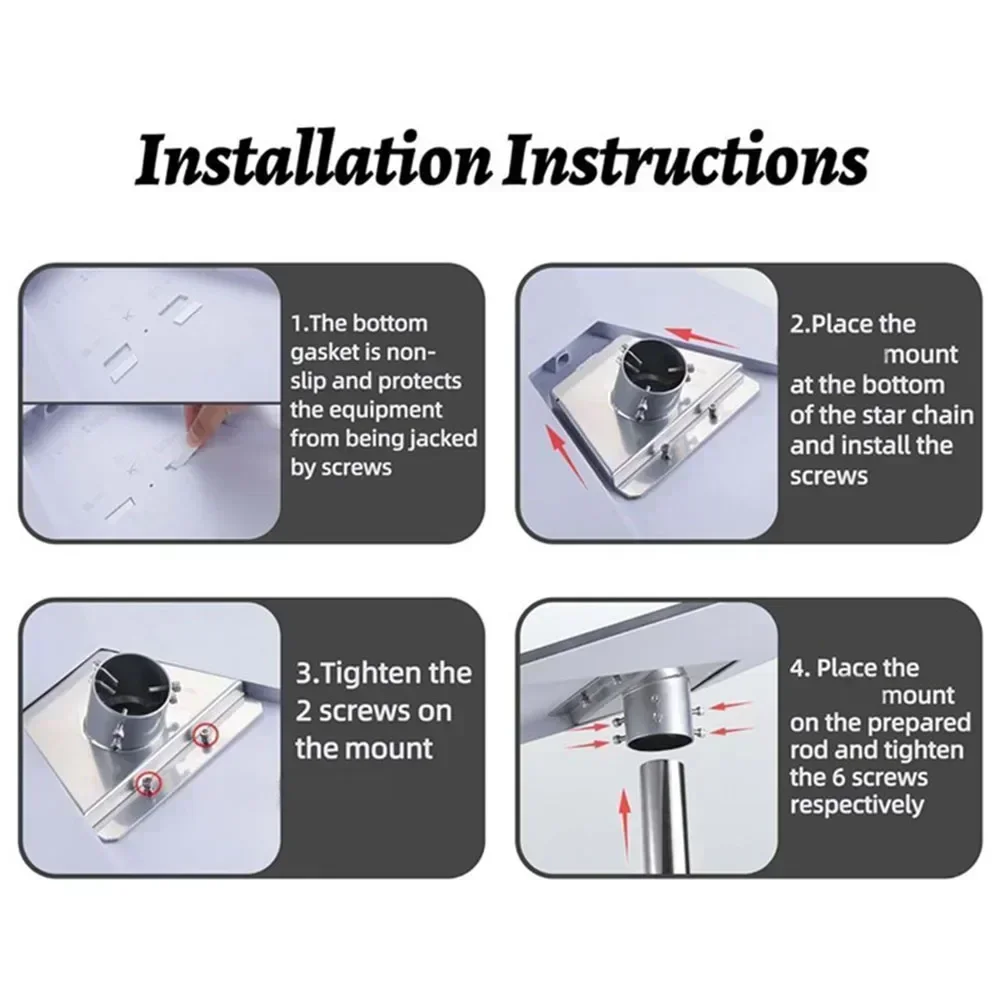 Installation Instructions

1.The bottom gasket is non-slip and protects the equipment from being jacked by screws

2.Place the mount at the bottom of the star chain and install the screws

3.Tighten the 2 screws on the mount

4. Place the mount on the prepared rod and tighten the 6 screws respectively