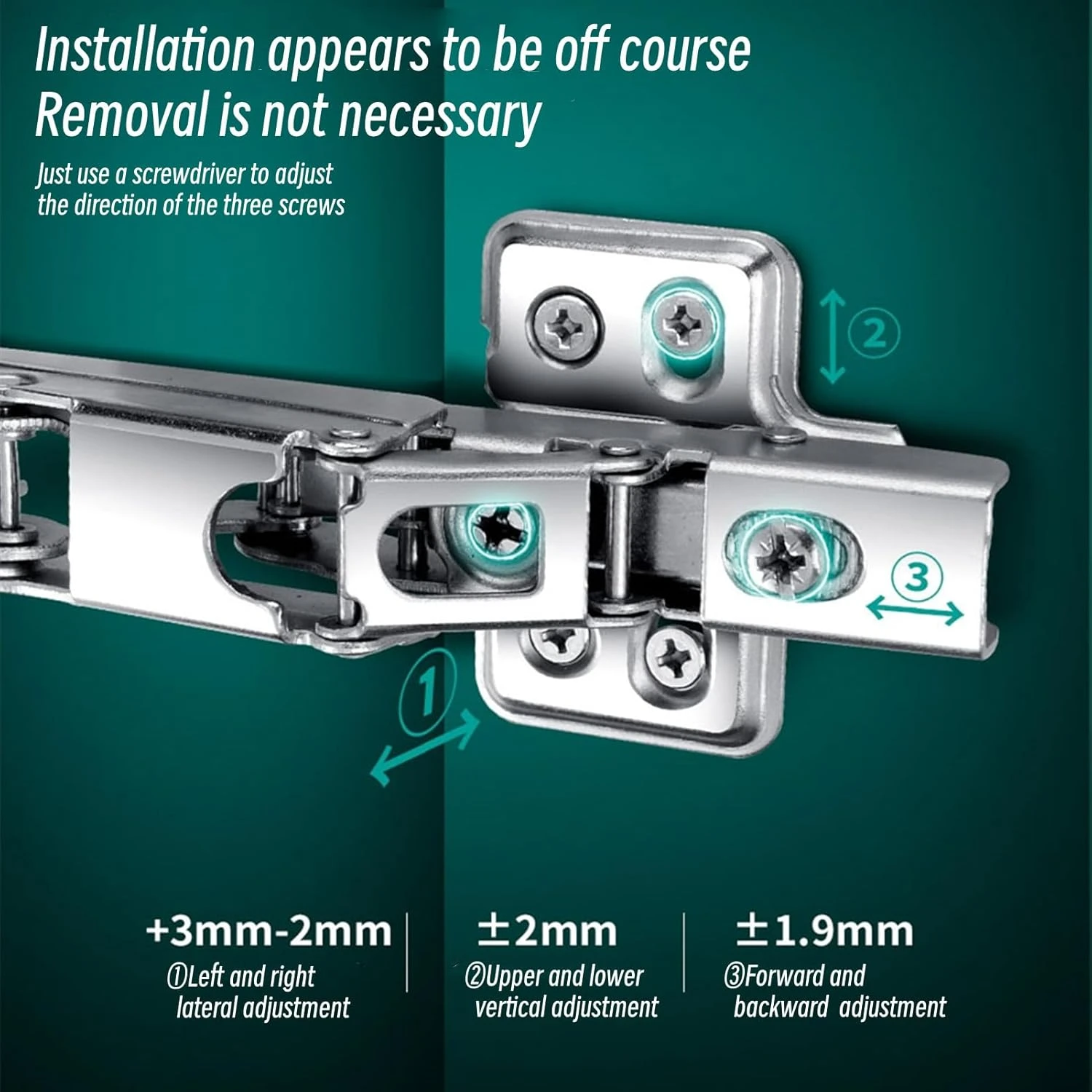 Installation appears to be off course
Removal is not necessary

Just use a screwdriver to adjust the direction of the three screws

2

3

1

+3mm-2mm
①Left and right lateral adjustment

±2mm
②Upper and lower vertical adjustment

±1.9mm
③Forward and backward adjustment