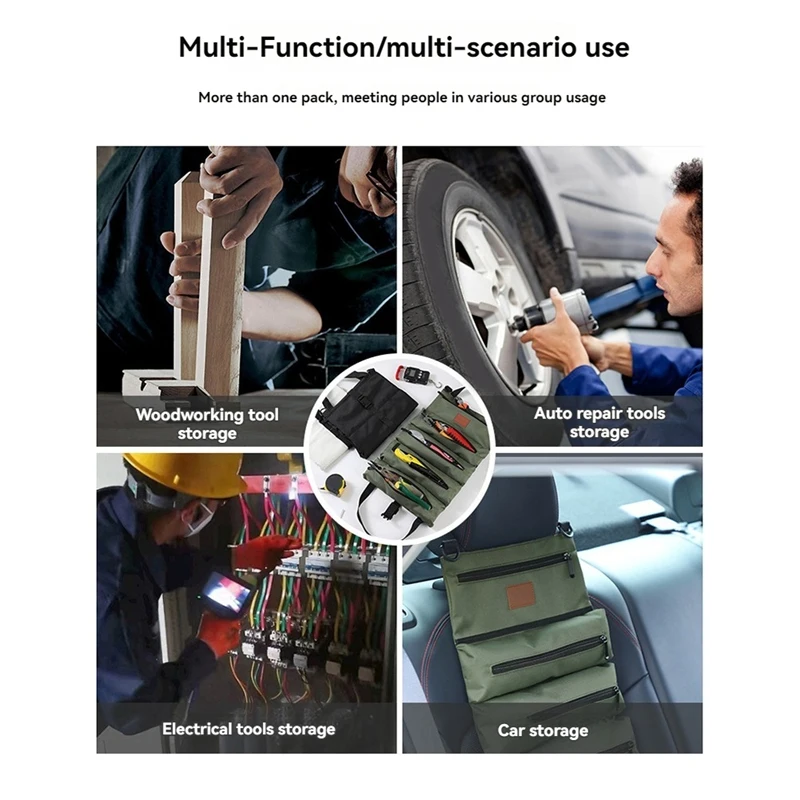 Multi-Function/multi-scenario use

More than one pack, meeting people in various group usage

Woodworking tool storage

Auto repair tools storage

Electrical tools storage

Car storage