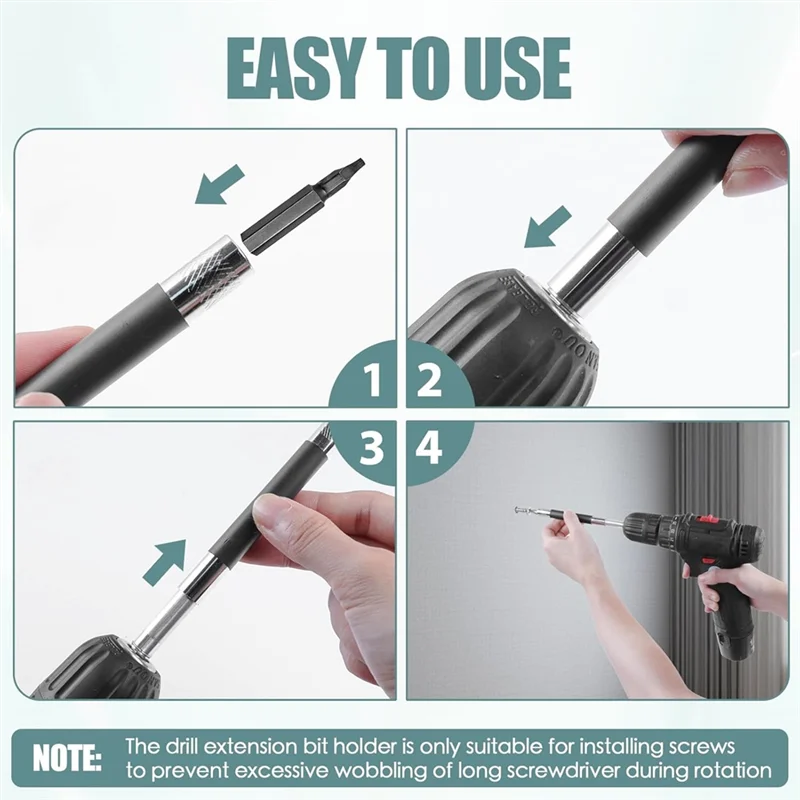 EASY TO USE

1

2

3

4

NOTE: The drill extension bit holder is only suitable for installing screws to prevent excessive wobbling of long screwdriver during rotation