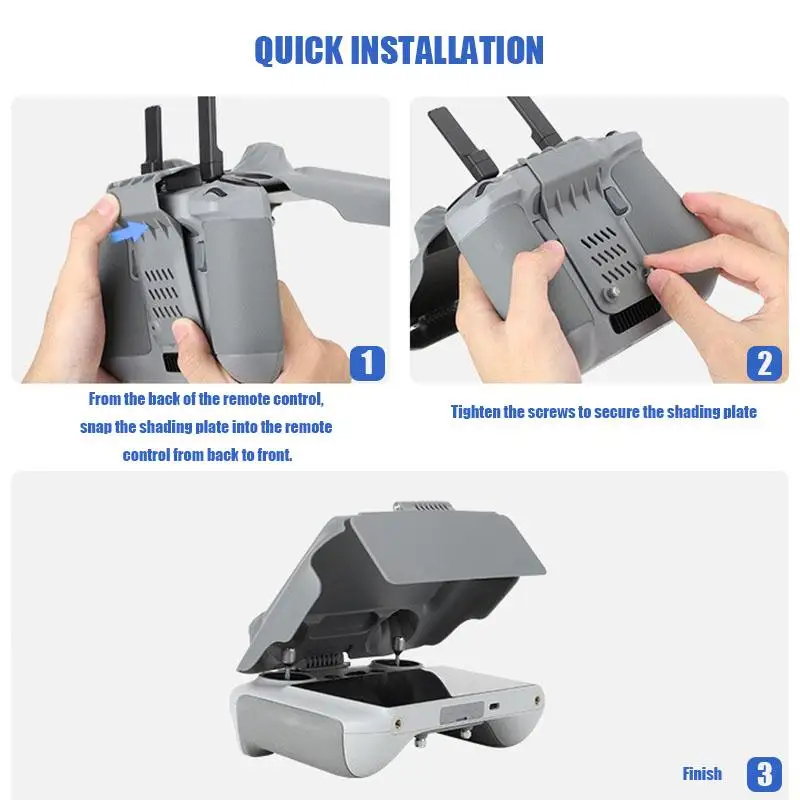 QUICK INSTALLATION

1

From the back of the remote control, snap the shading plate into the remote control from back to front.

2

Tighten the screws to secure the shading plate

Finish 3