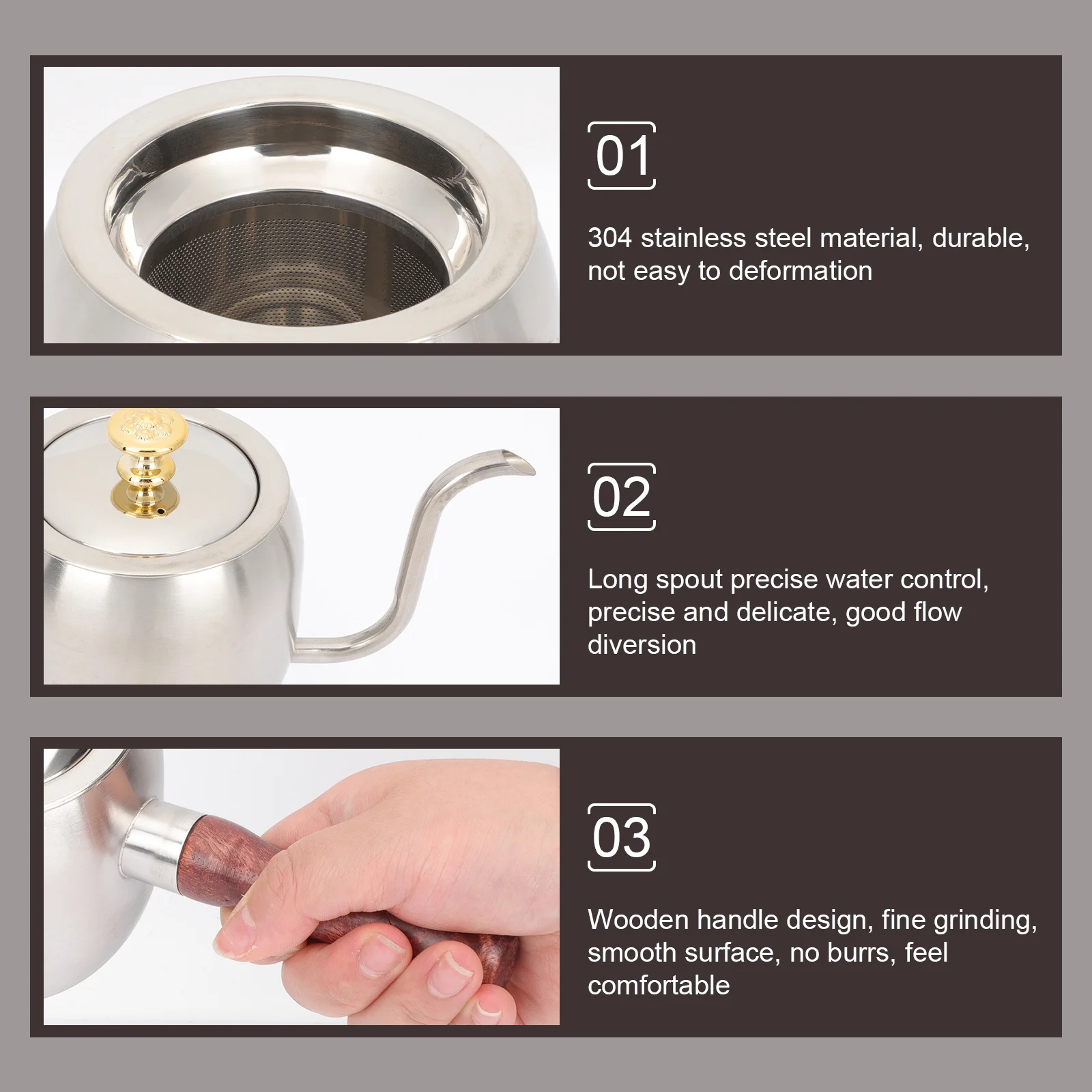 01

304 stainless steel material, durable, not easy to deformation

02

Long spout precise water control, precise and delicate, good flow diversion

03

Wooden handle design, fine grinding, smooth surface, no burrs, feel comfortable