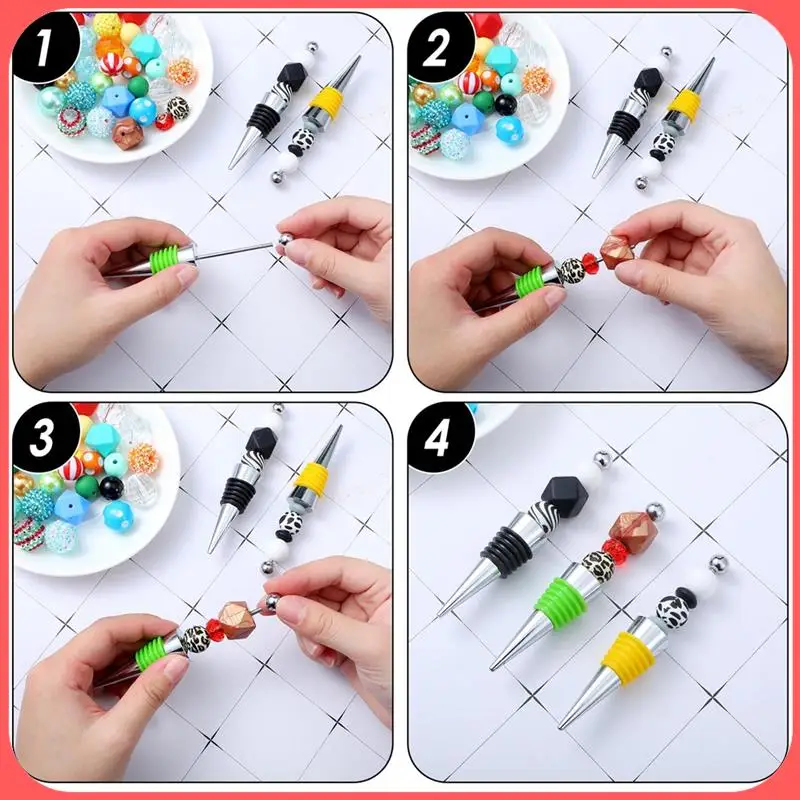 1

2

3

4