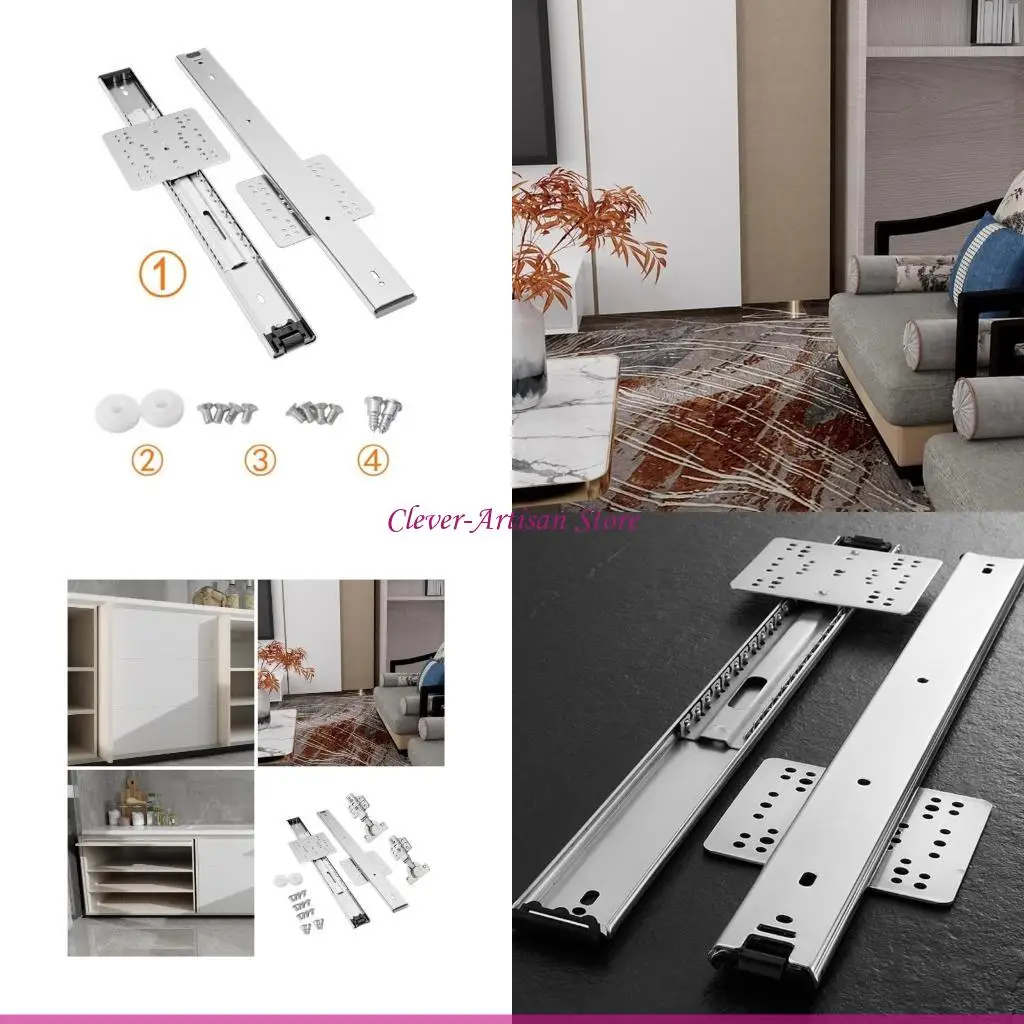 ①
②
③
④
Clever-Artisan Store