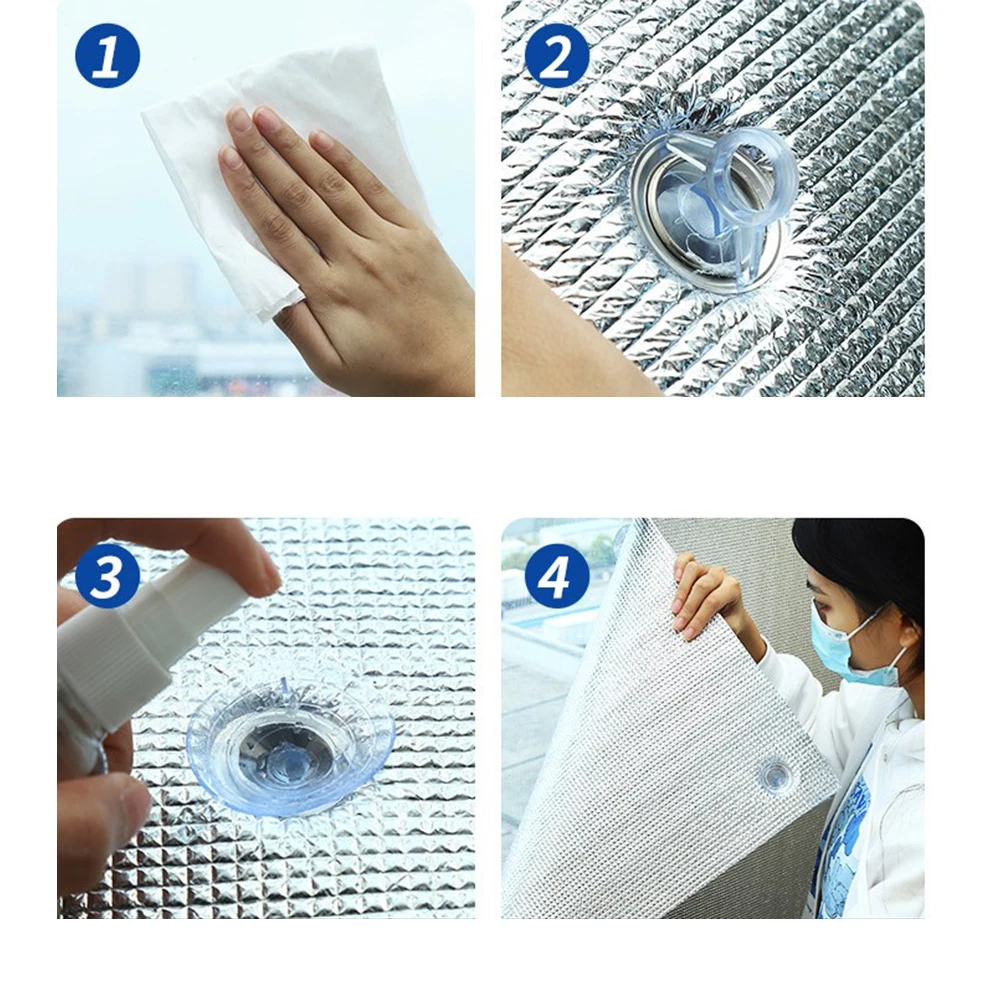 1

2

3

4