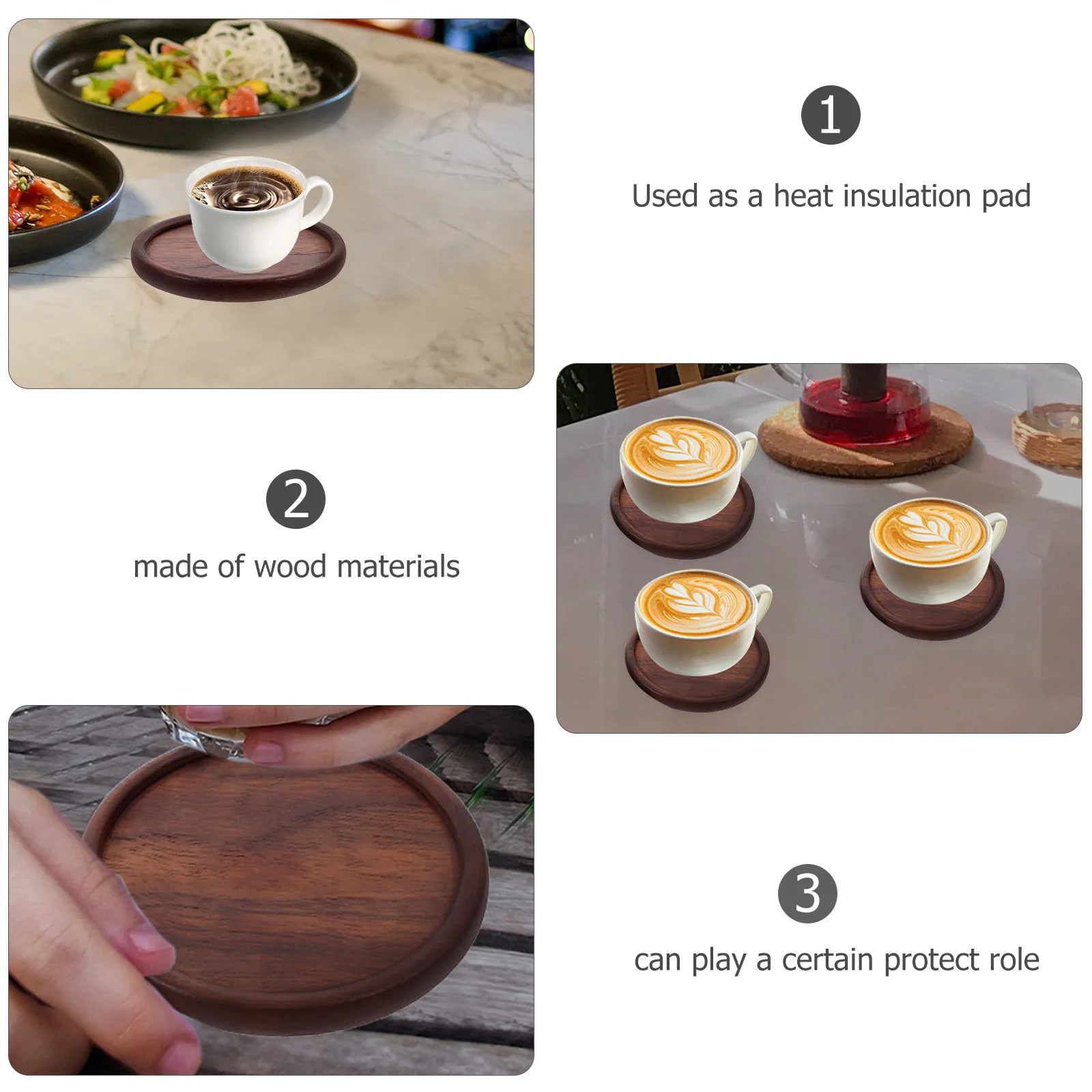 1
Used as a heat insulation pad

2
made of wood materials

3
can play a certain protect role