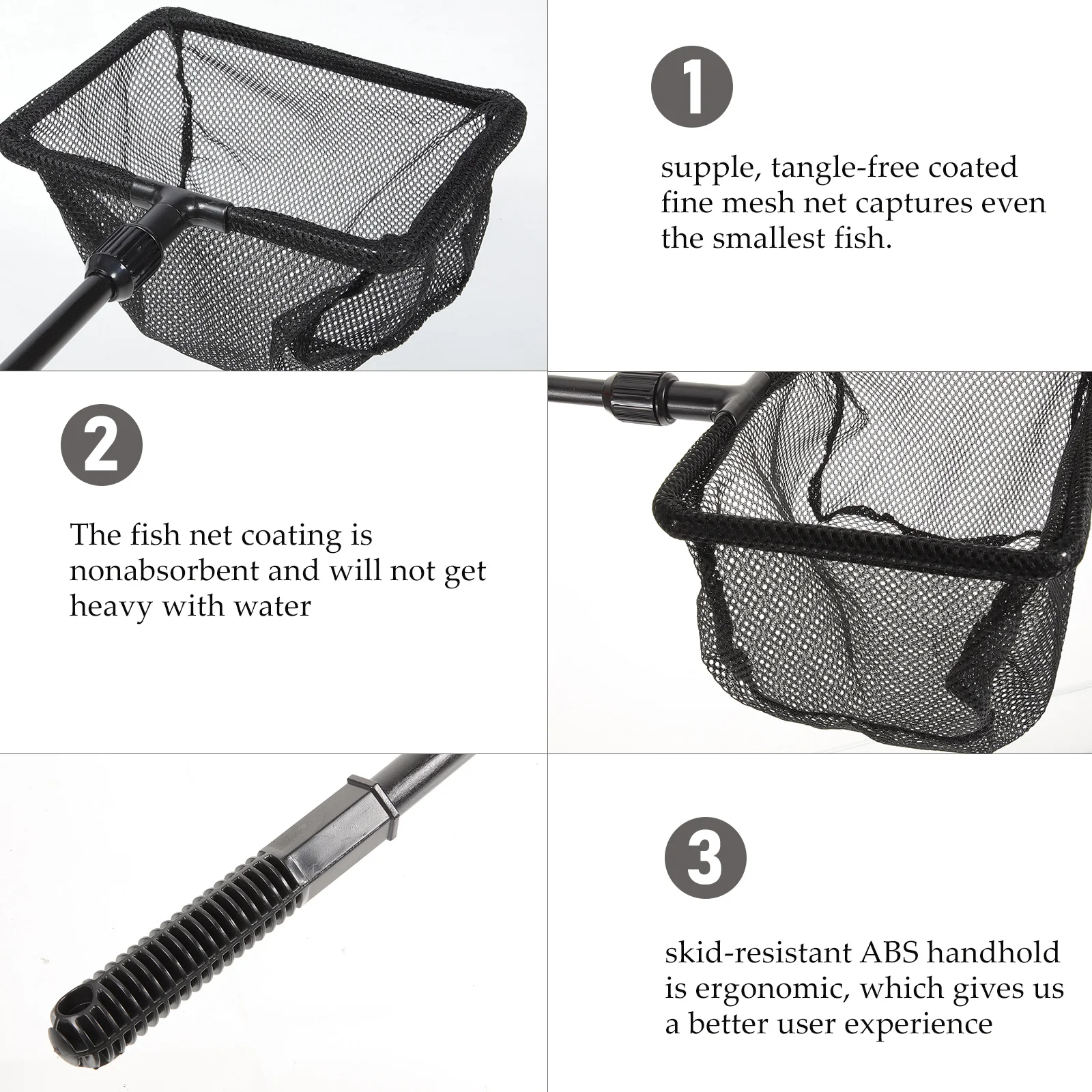 1

supple, tangle-free coated fine mesh net captures even the smallest fish.

2

The fish net coating is nonabsorbent and will not get heavy with water

3

skid-resistant ABS handhold is ergonomic, which gives us a better user experience