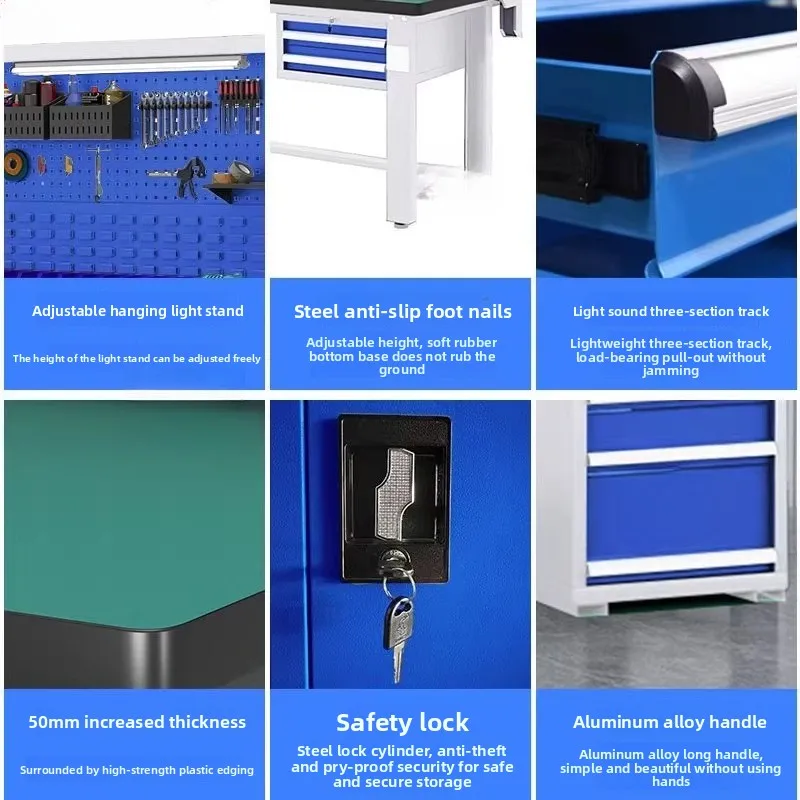 Adjustable hanging light stand

The height of the light stand can be adjusted freely

Steel anti-slip foot nails

Adjustable height, soft rubber bottom base does not rub the ground

Light sound three-section track

Lightweight three-section track, load-bearing pull-out without jamming

50mm increased thickness

Surrounded by high-strength plastic edging

Safety lock

Steel lock cylinder, anti-theft and pry-proof security for safe and secure storage

Aluminum alloy handle

Aluminum alloy long handle, simple and beautiful without using hands