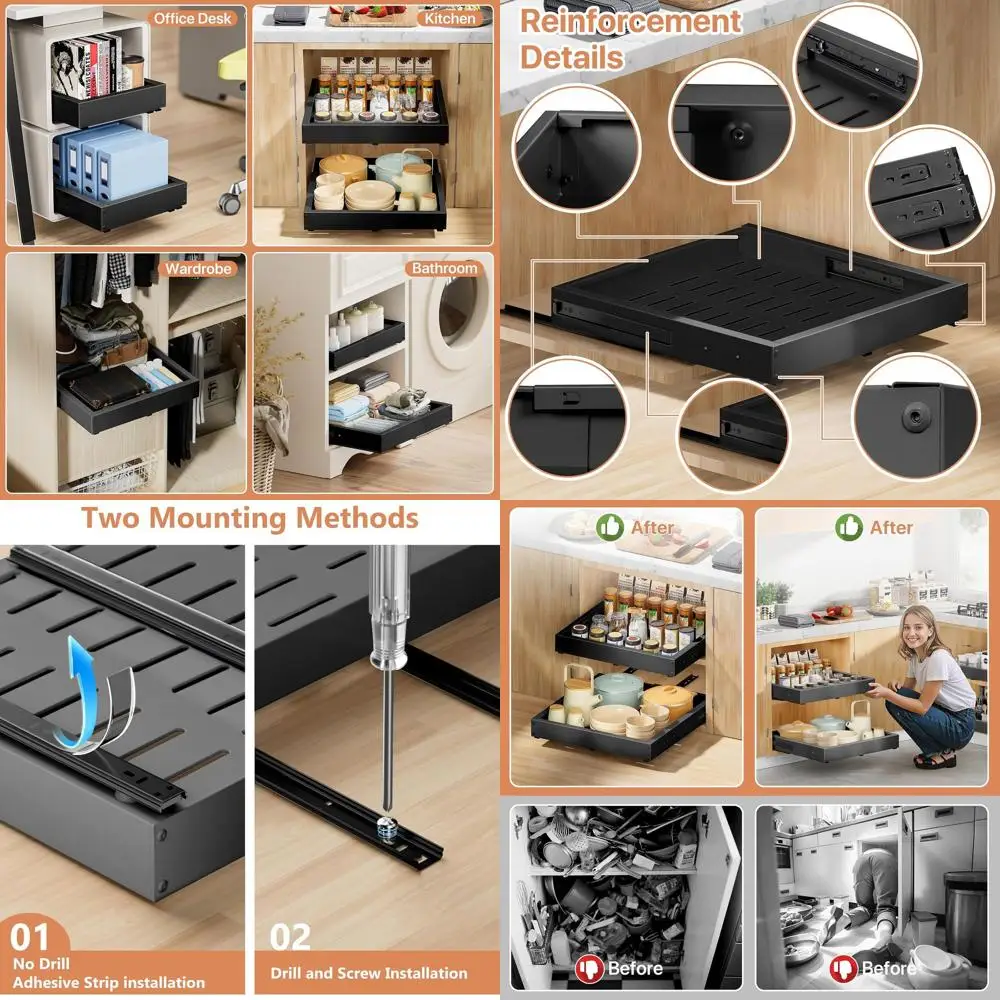 Office Desk

Kitchen

Wardrobe

Bathroom

Reinforcement Details

Two Mounting Methods

01
No Drill
Adhesive Strip installation

02
Drill and Screw Installation

After

After

Before

Before