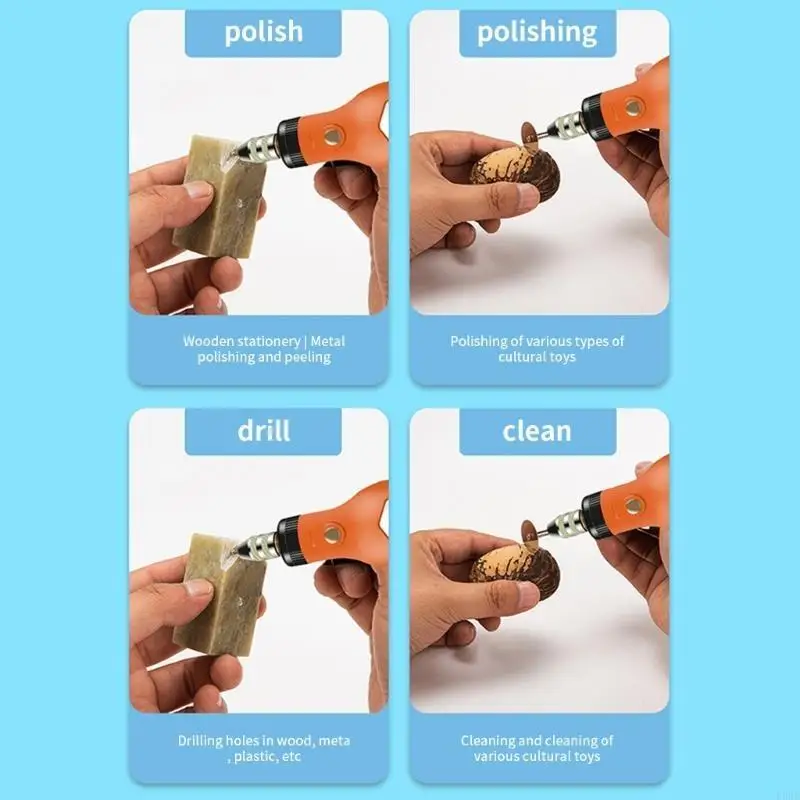 polish

Wooden stationery | Metal polishing and peeling

polishing

Polishing of various types of cultural toys

drill

Drilling holes in wood, meta , plastic, etc

clean

Cleaning and cleaning of various cultural toys