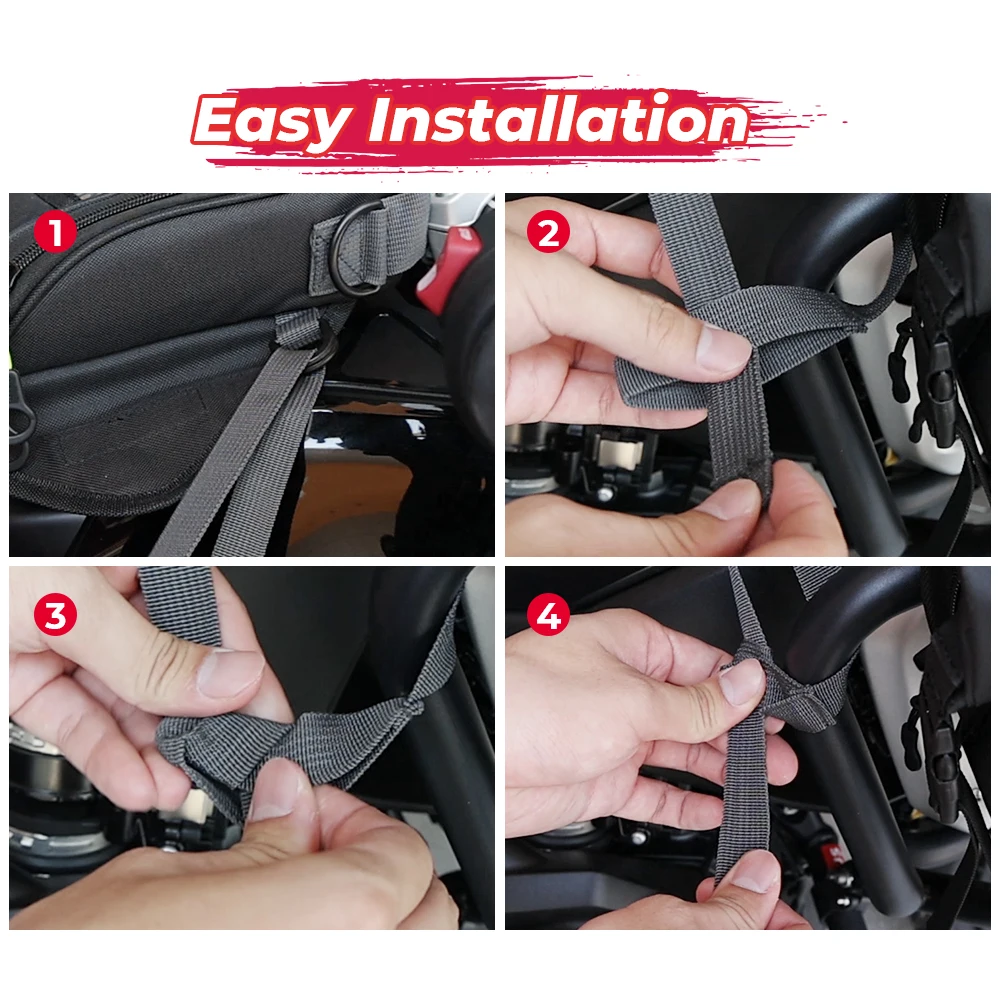 Easy Installation

1

2

3

4