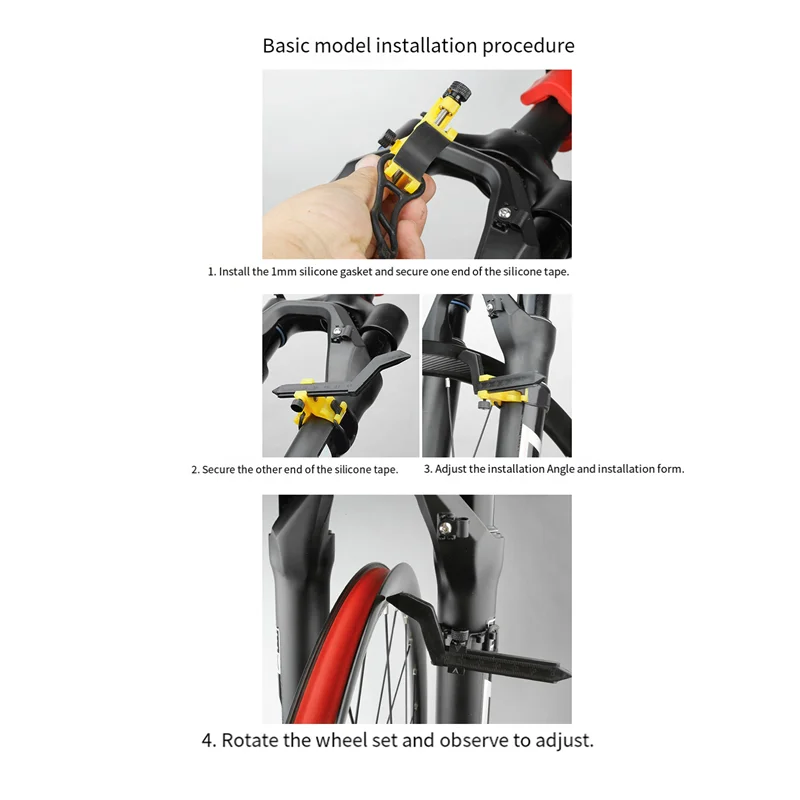 Basic model installation procedure

1. Install the 1mm silicone gasket and secure one end of the silicone tape.

2. Secure the other end of the silicone tape.

3. Adjust the installation Angle and installation form.

4. Rotate the wheel set and observe to adjust.