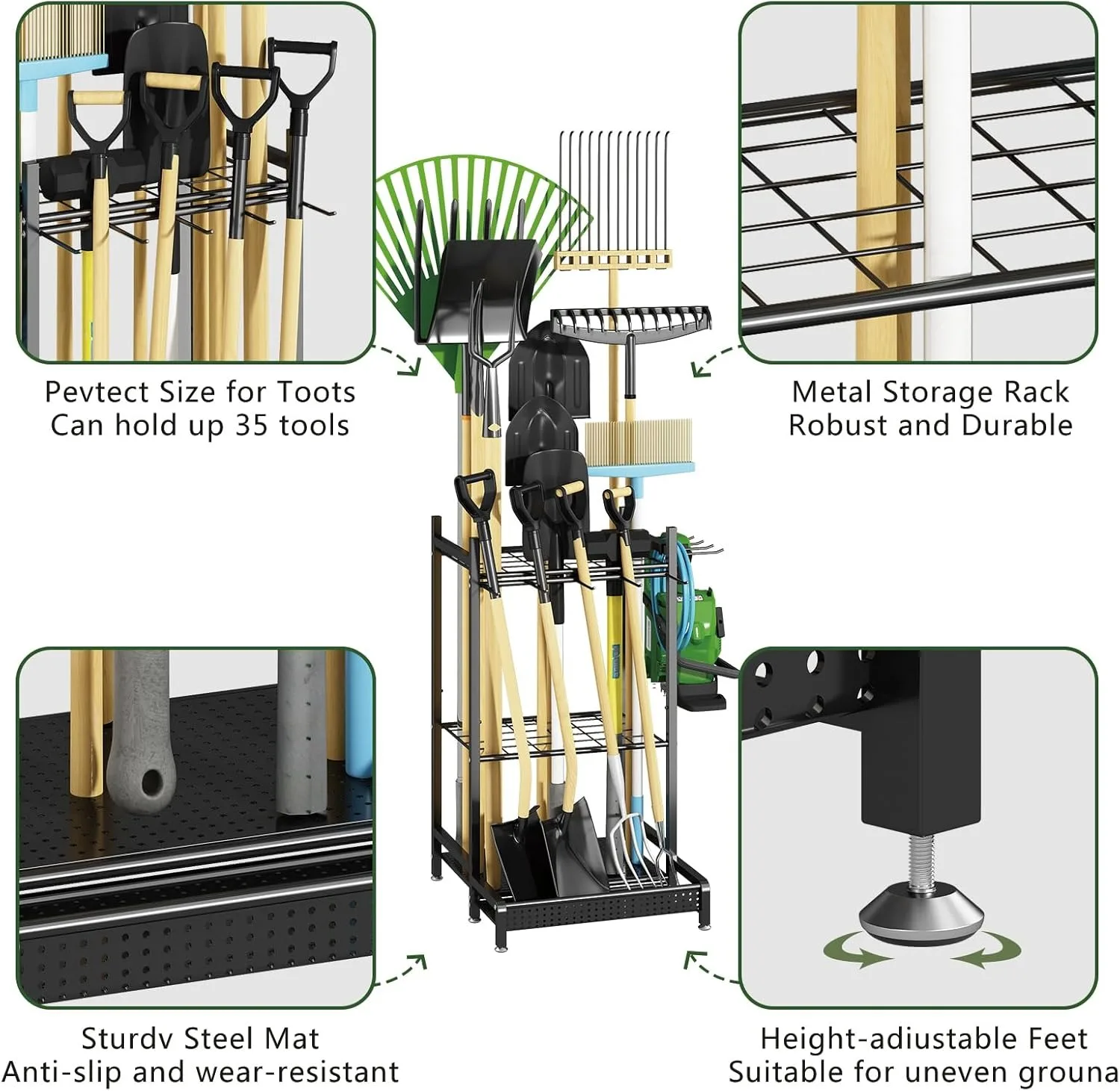 Pevtect Size for Toots
Can hold up 35 tools

Metal Storage Rack
Robust and Durable

Sturdv Steel Mat
Anti-slip and wear-resistant

Height-adiustable Feet
Suitable for uneven grouna