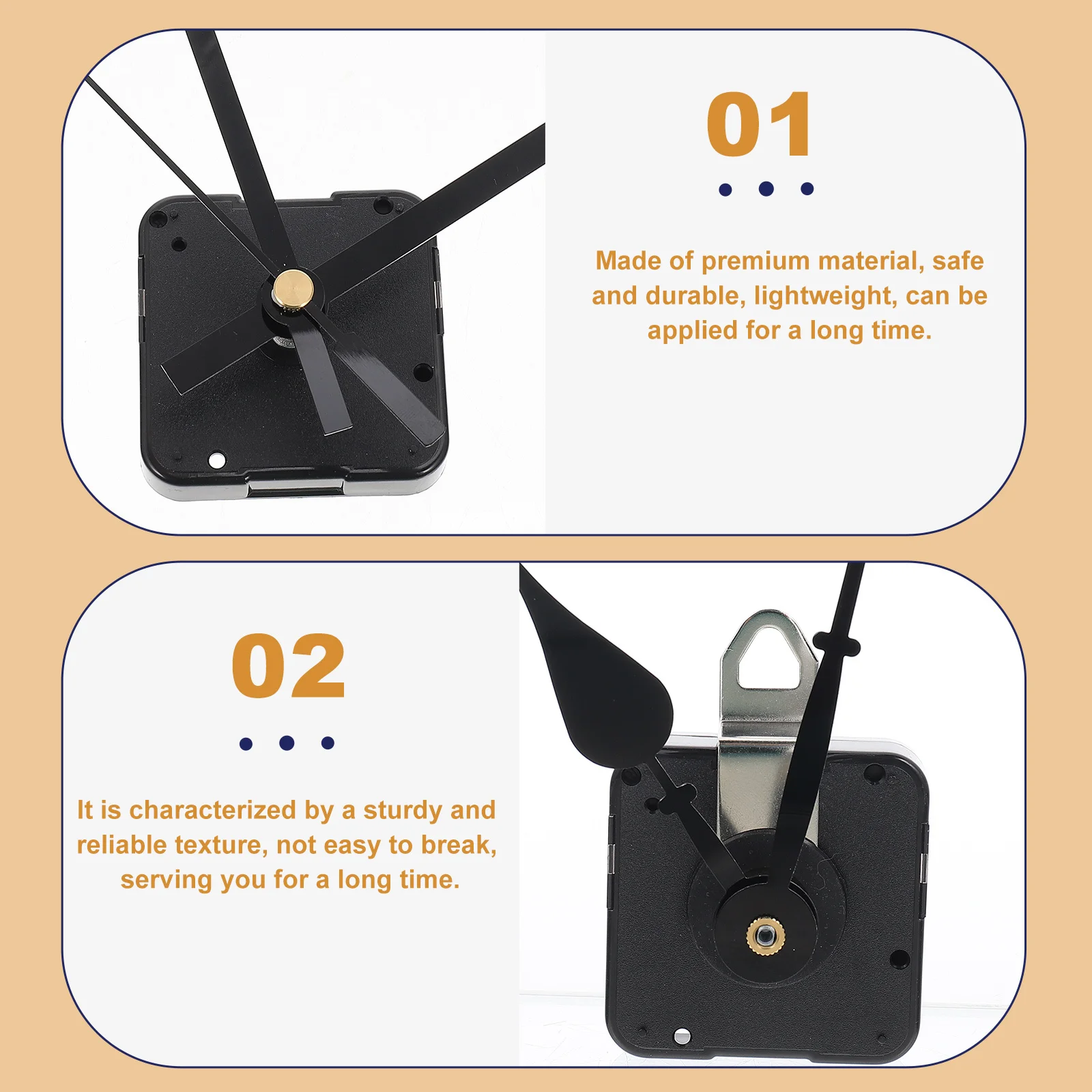 01

Made of premium material, safe and durable, lightweight, can be applied for a long time.

02

It is characterized by a sturdy and reliable texture, not easy to break, serving you for a long time.