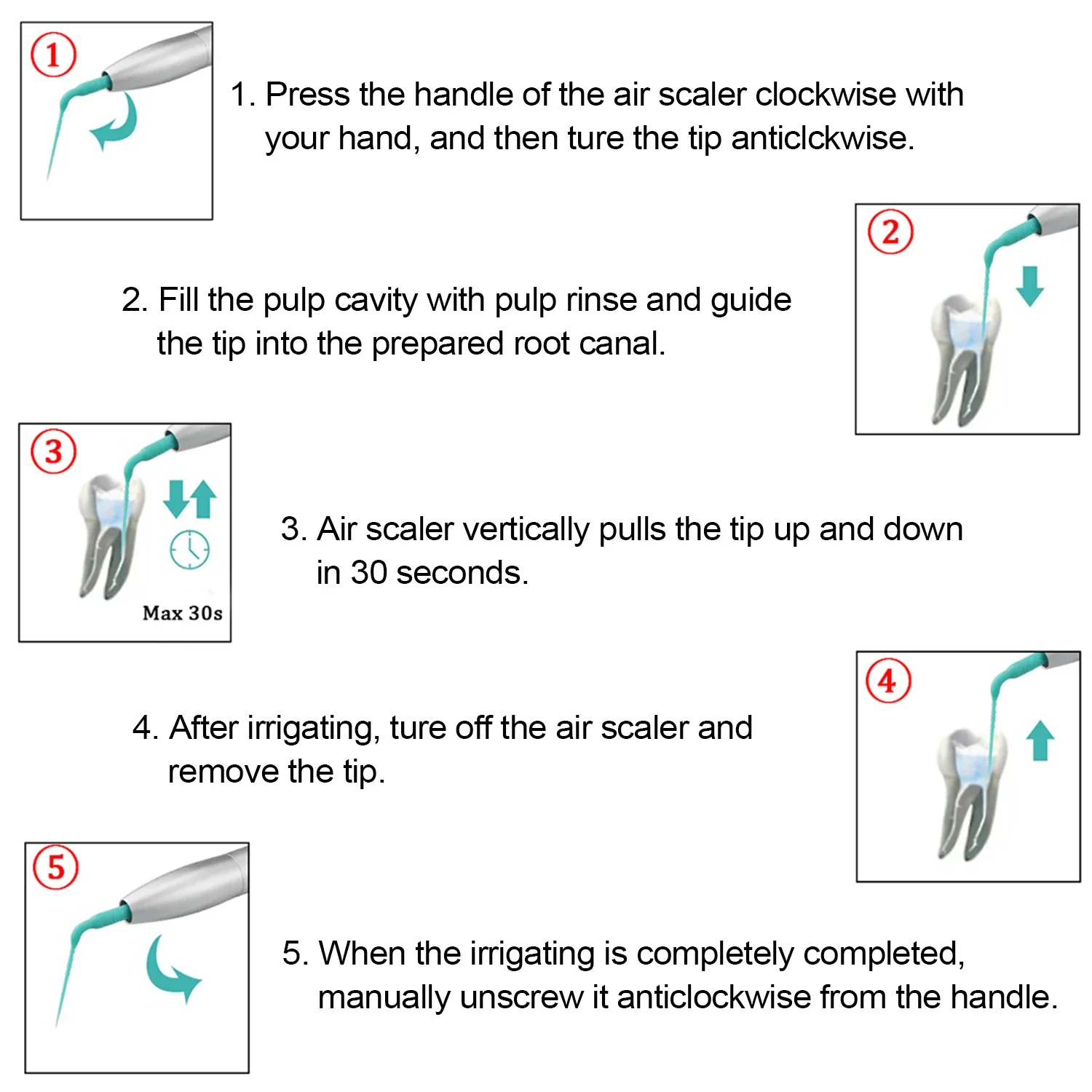 1

1. Press the handle of the air scaler clockwise with your hand, and then ture the tip anticlckwise.

2

2. Fill the pulp cavity with pulp rinse and guide the tip into the prepared root canal.

3

Max 30s

3. Air scaler vertically pulls the tip up and down in 30 seconds.

4

4. After irrigating, ture off the air scaler and remove the tip.

5

5. When the irrigating is completely completed, manually unscrew it anticlockwise from the handle.