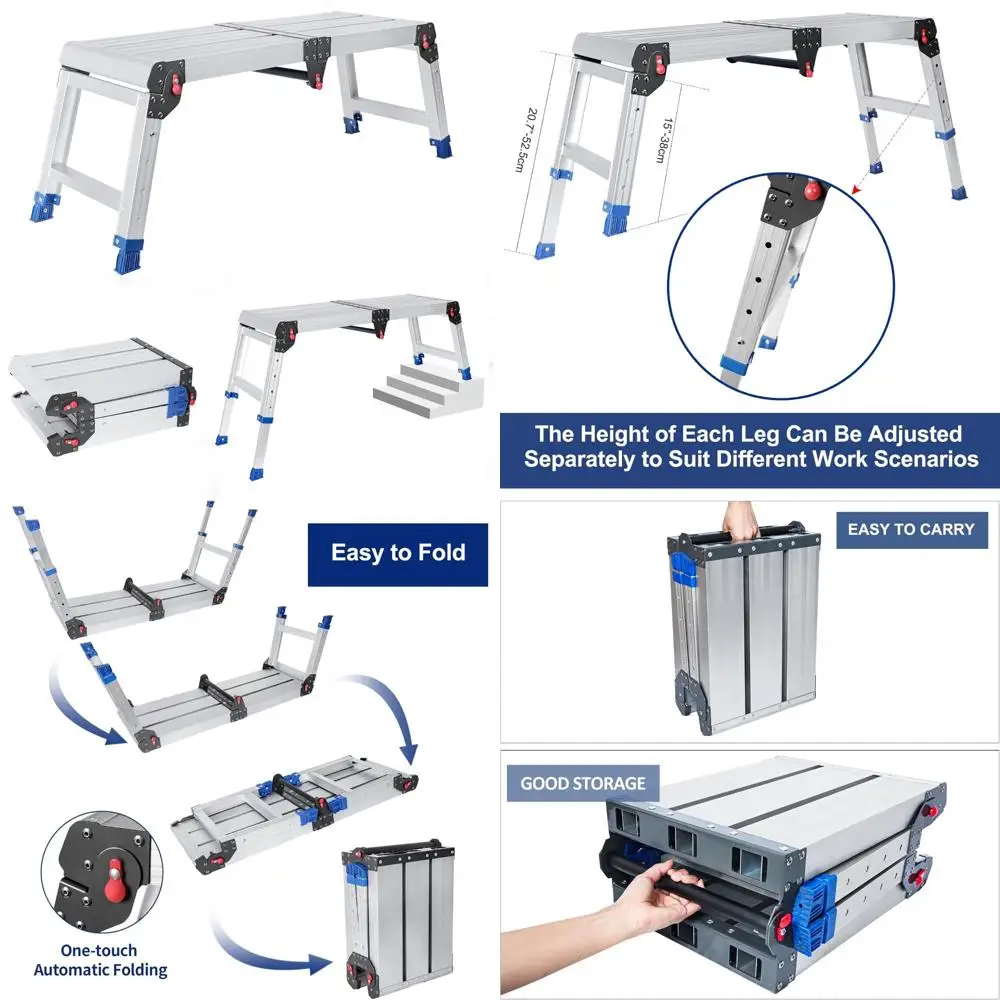 20.7"-52.5cm

15"-38cm

The Height of Each Leg Can Be Adjusted Separately to Suit Different Work Scenarios

Easy to Fold

EASY TO CARRY

GOOD STORAGE

One-touch Automatic Folding